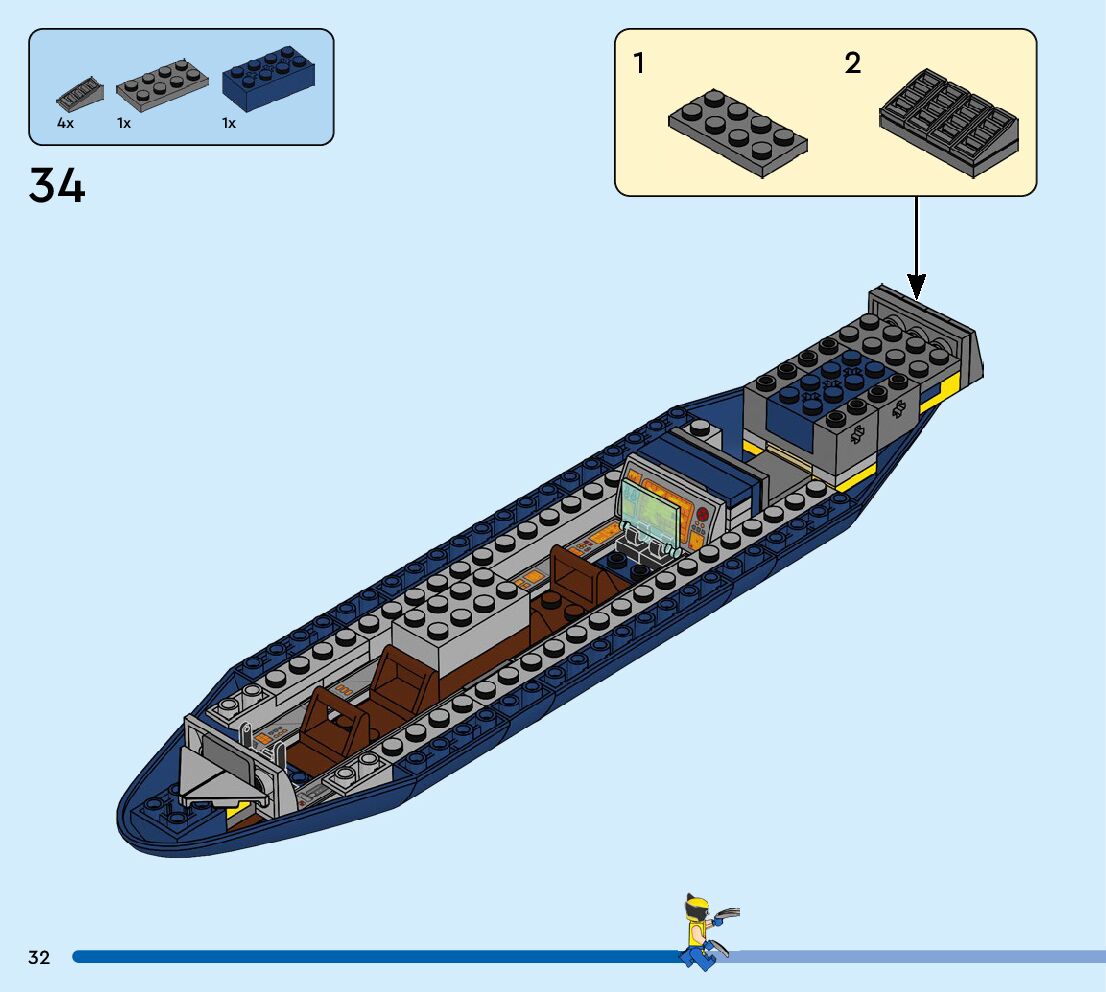 4x 1x 1x

34

1

2

32