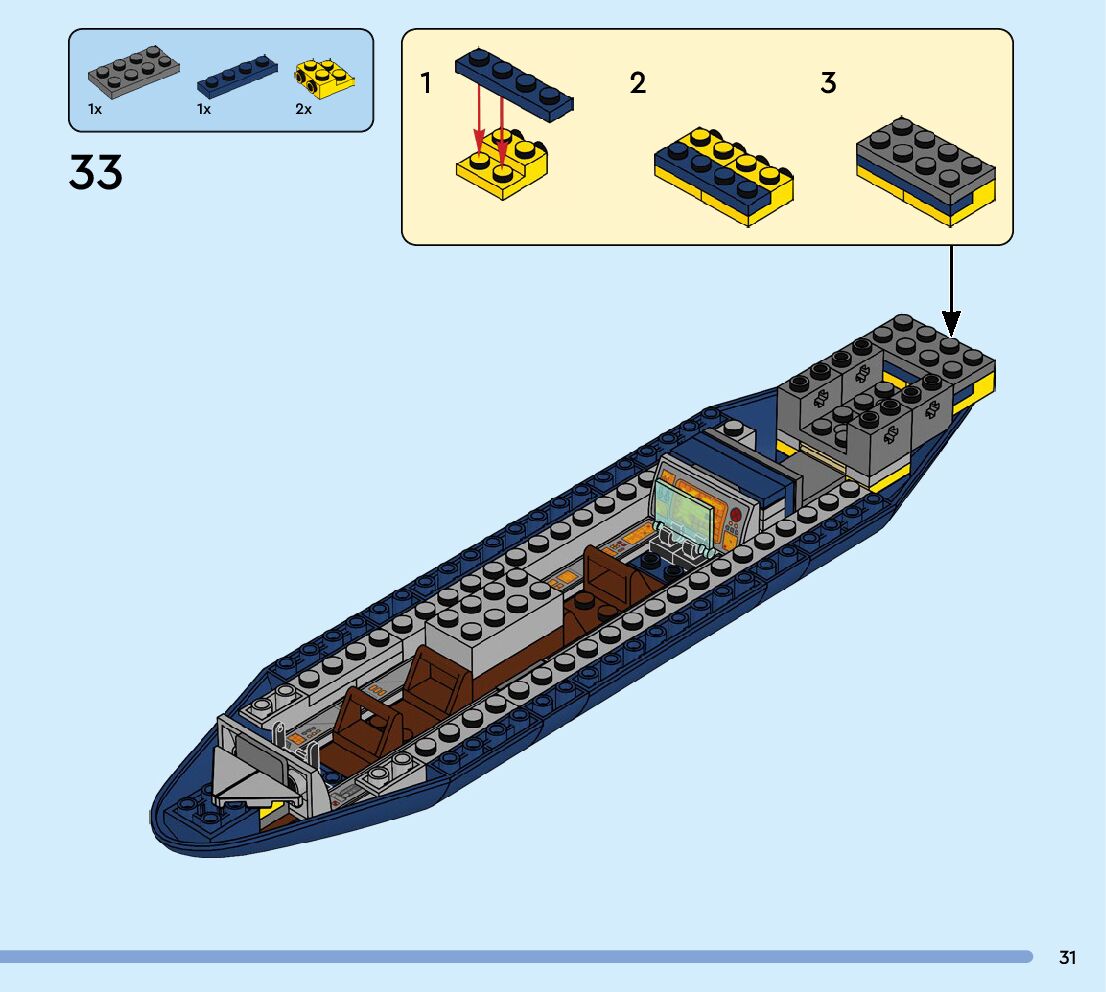 1x
1x
2x

33

1

2

3

31