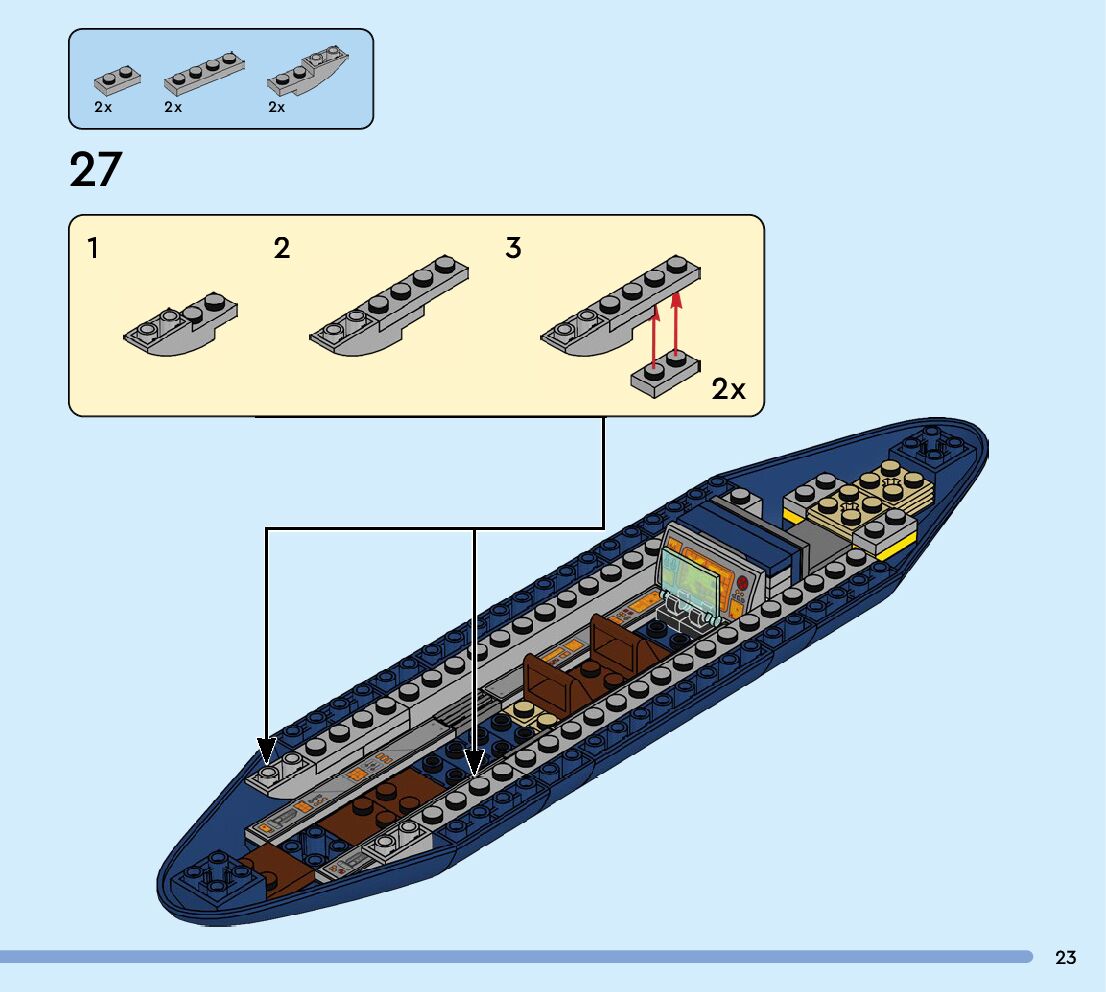 2x 2x 2x

27

1

2

3

2x

23