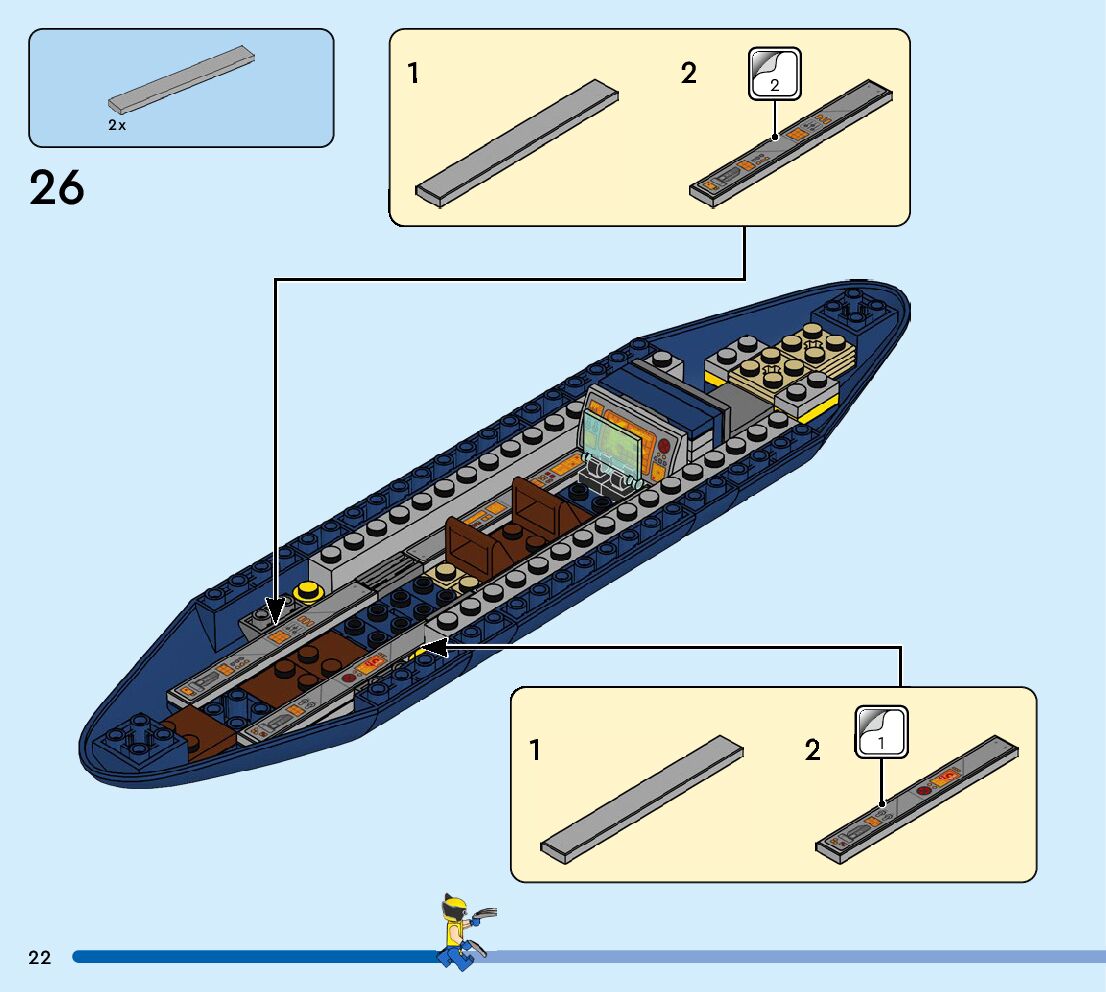 2x

26

1

2

2

1

2

1

22