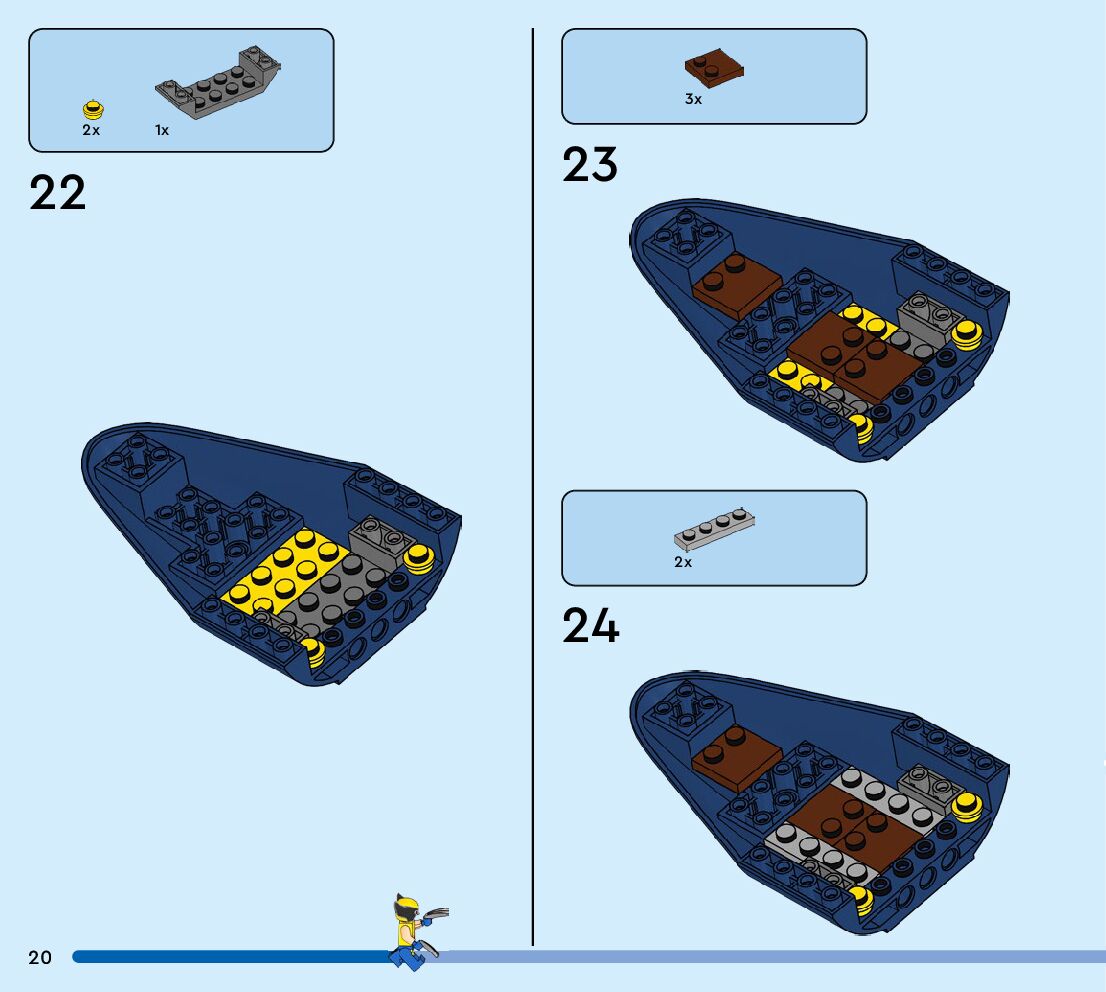 2x 1x

22

3x

23

2x

24

20