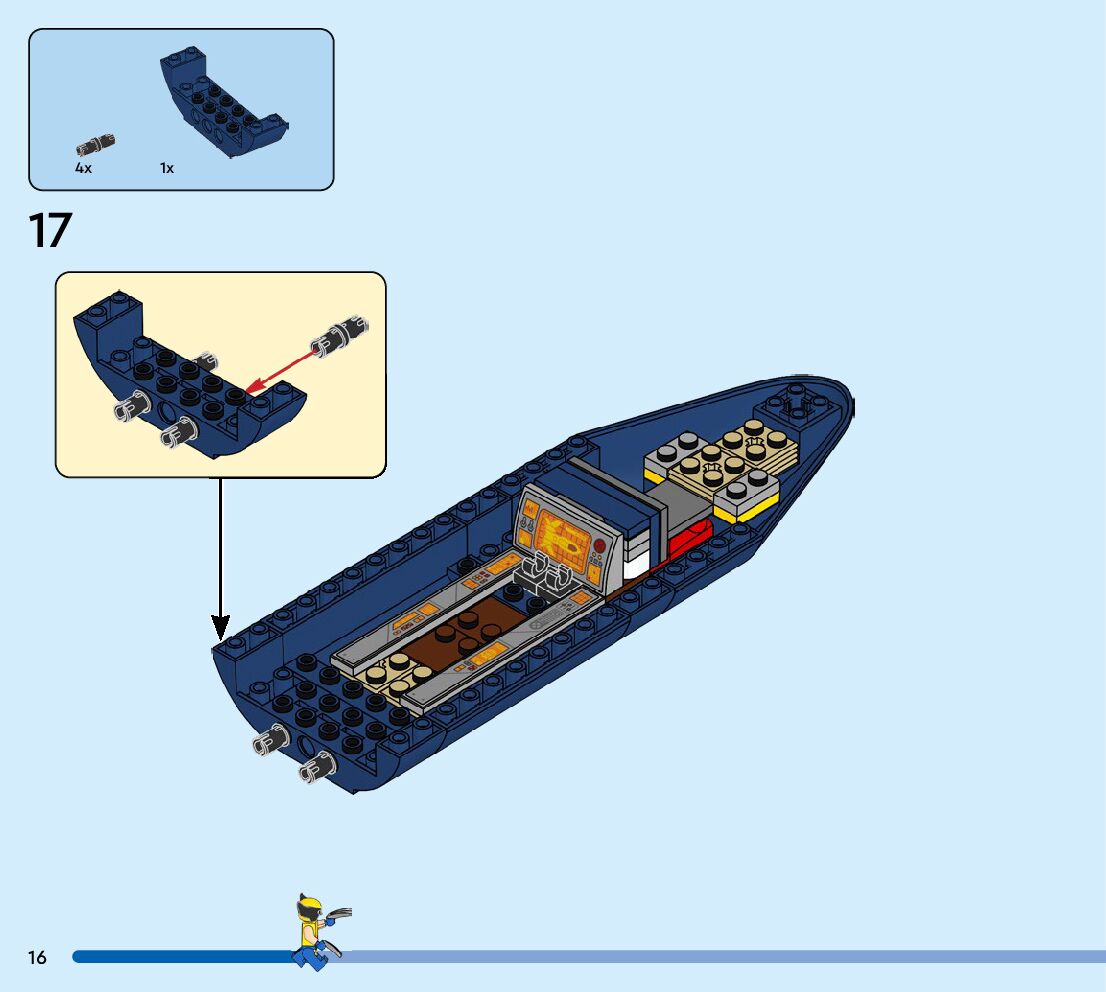 4x
1x

17

16