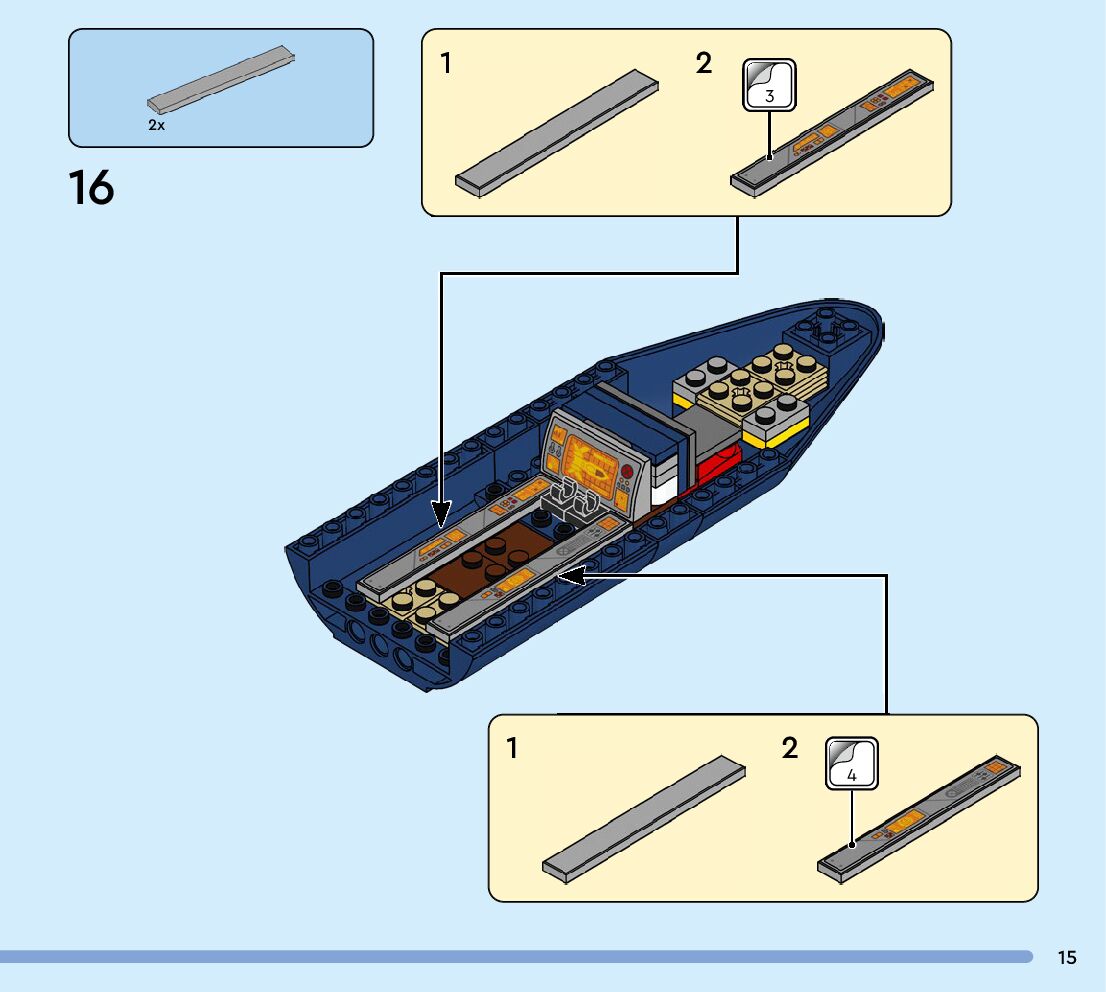 2x

16

1

2

3

1

2

4

15