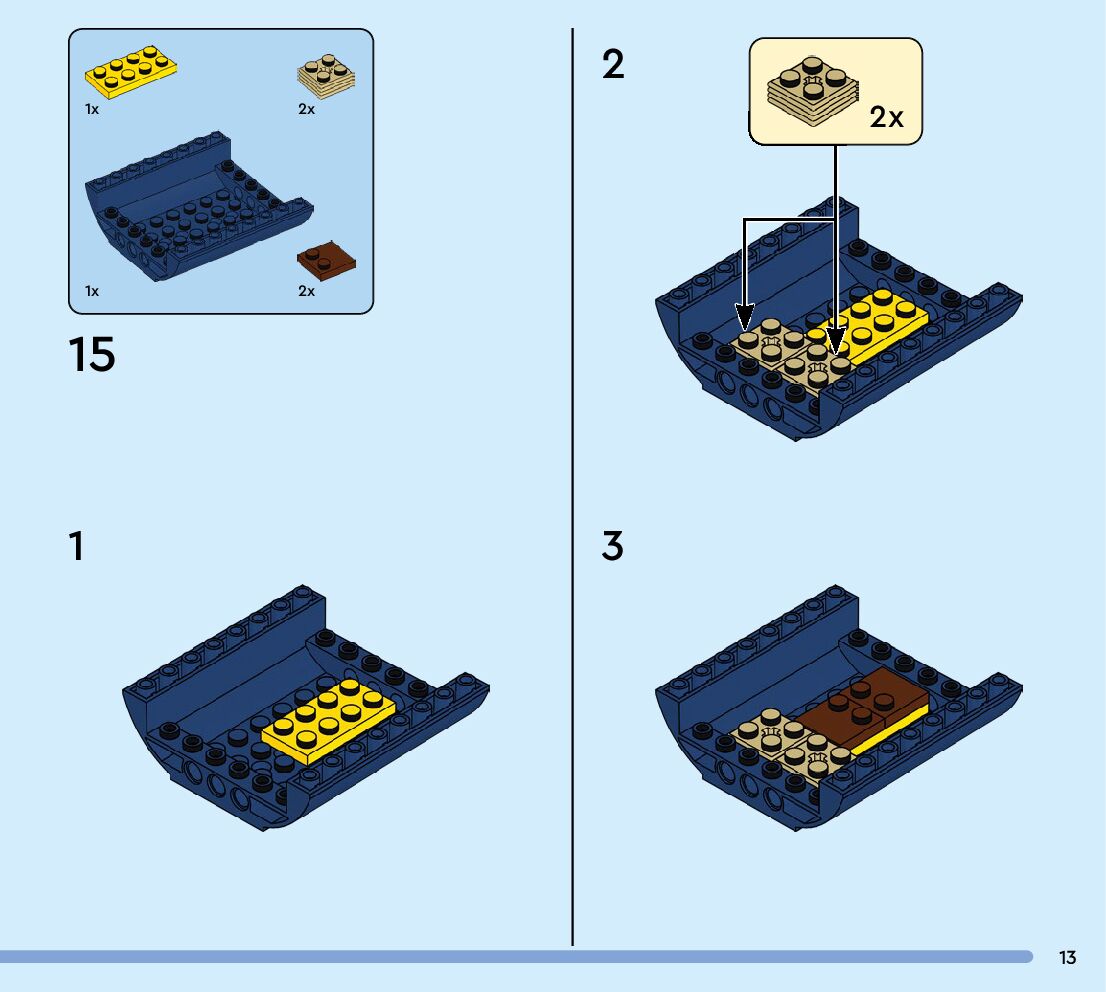 1x

2x

1x

2x

15

1

2

2x

3

13