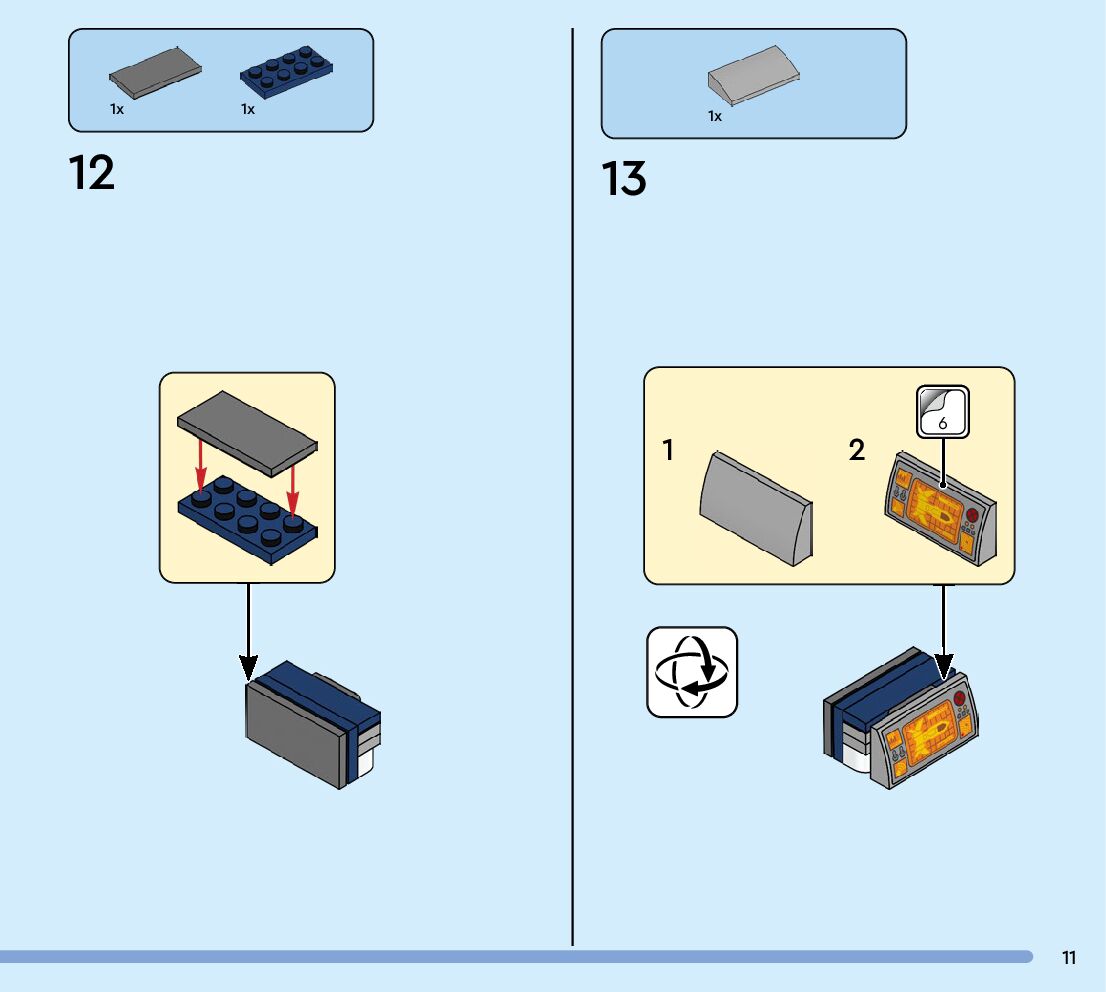 1x 1x

12

1x

13

1

2

6

11