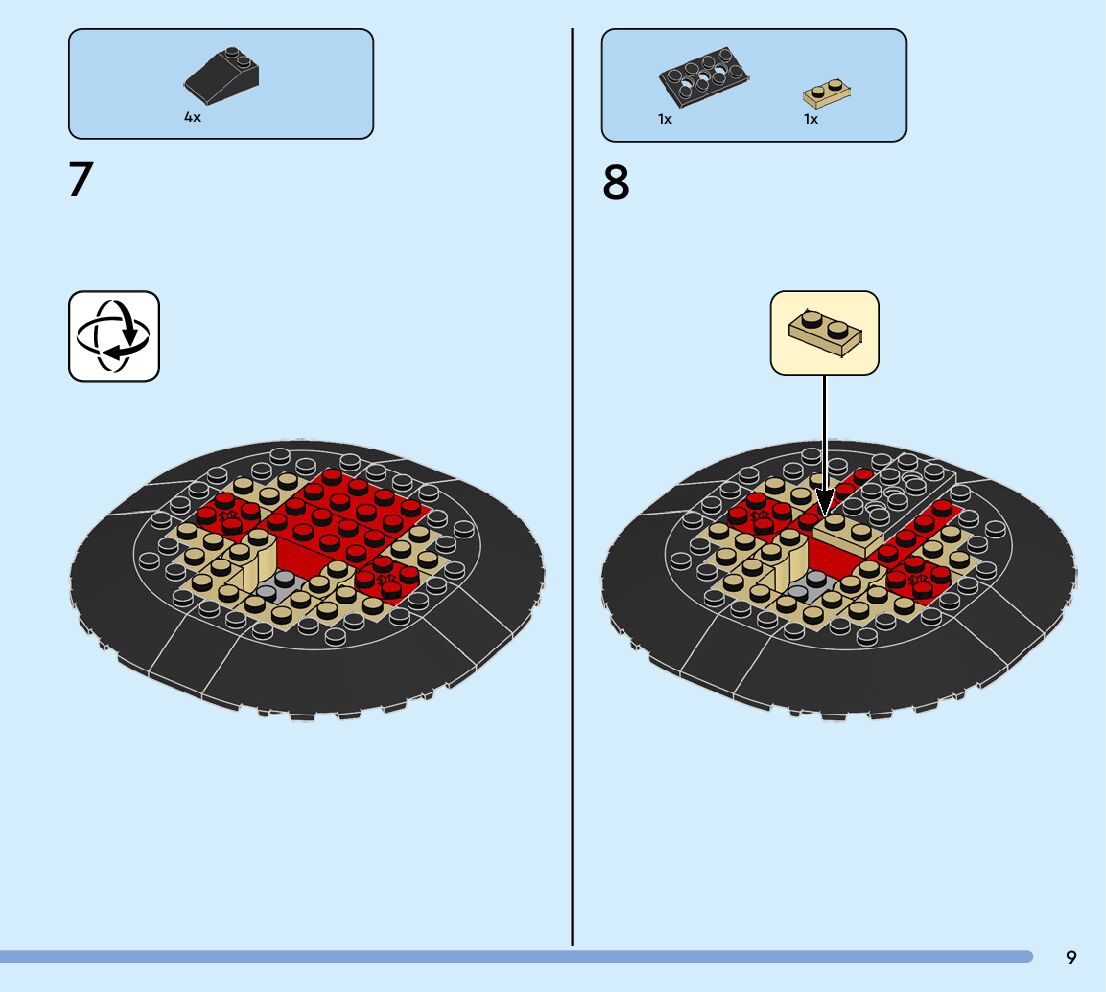 4x

7

1x

1x

8

9