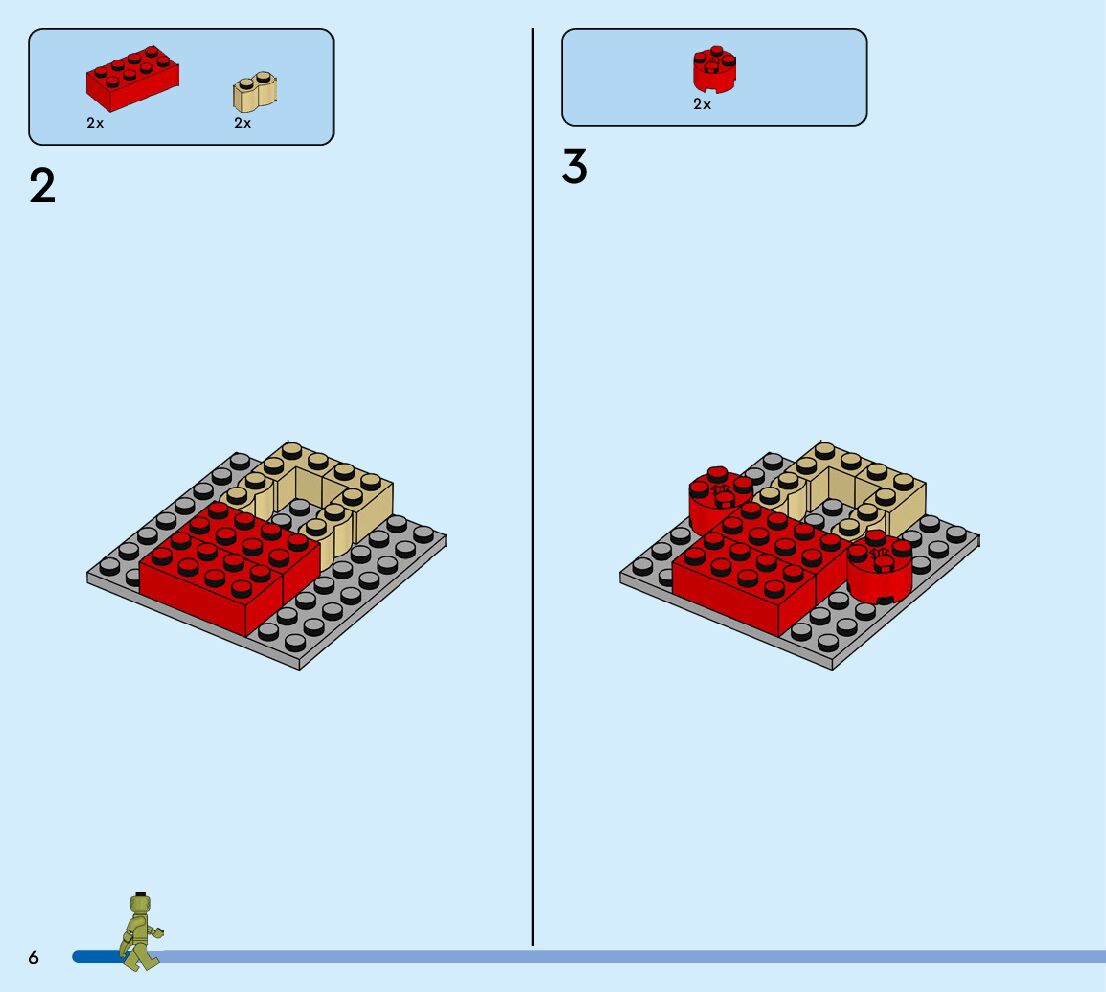 2x
2x
2

2x
3

6