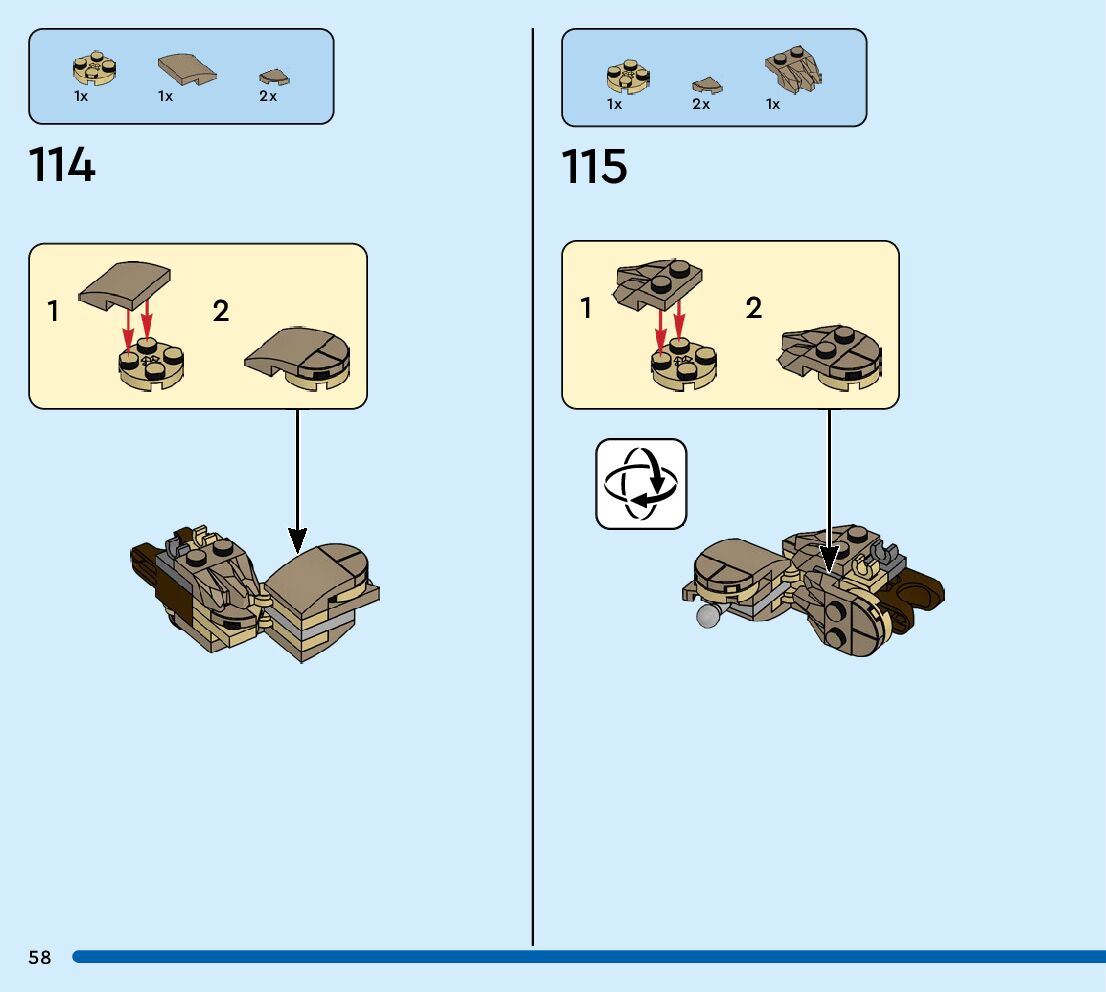 1x 1x 2x

114

1

2

1x 2x 1x

115

1

2

58