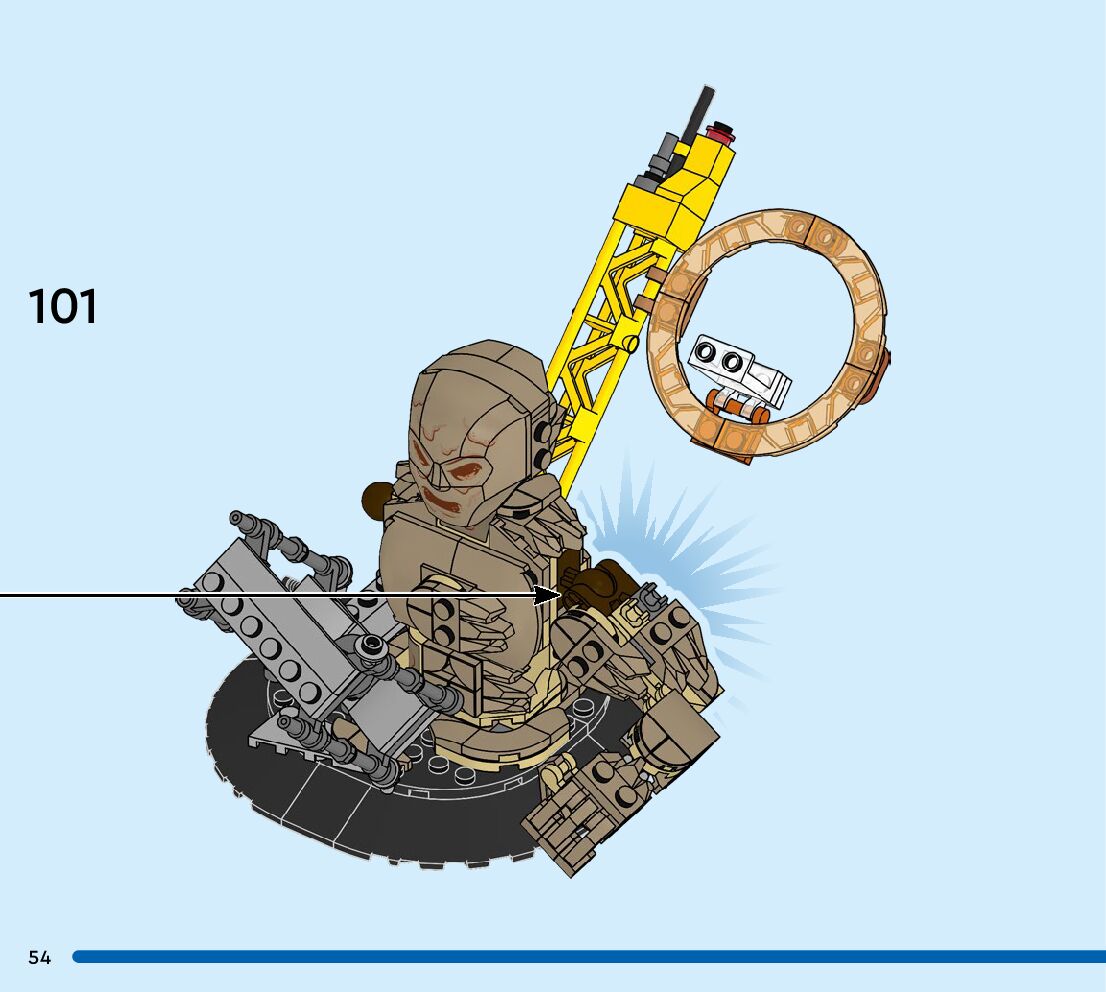 101

54