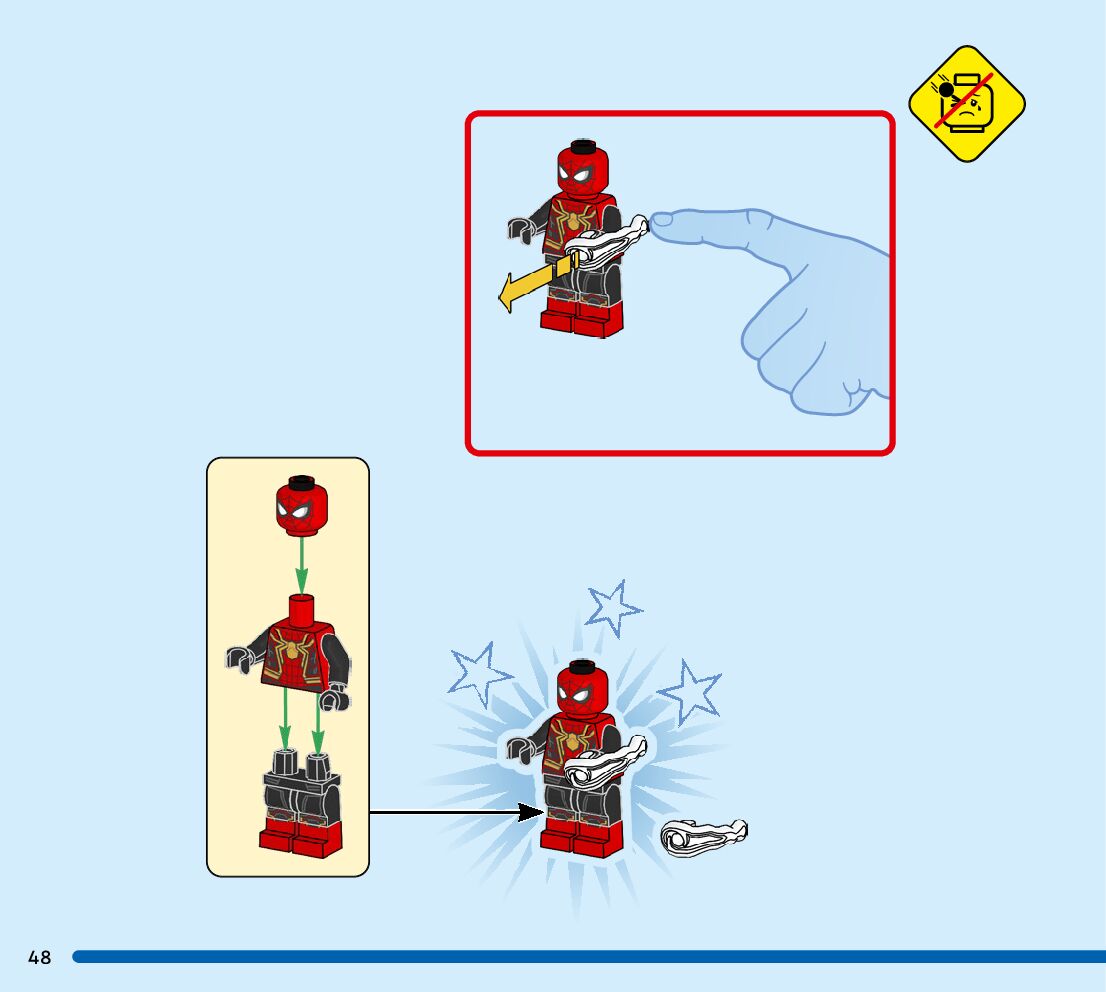 48