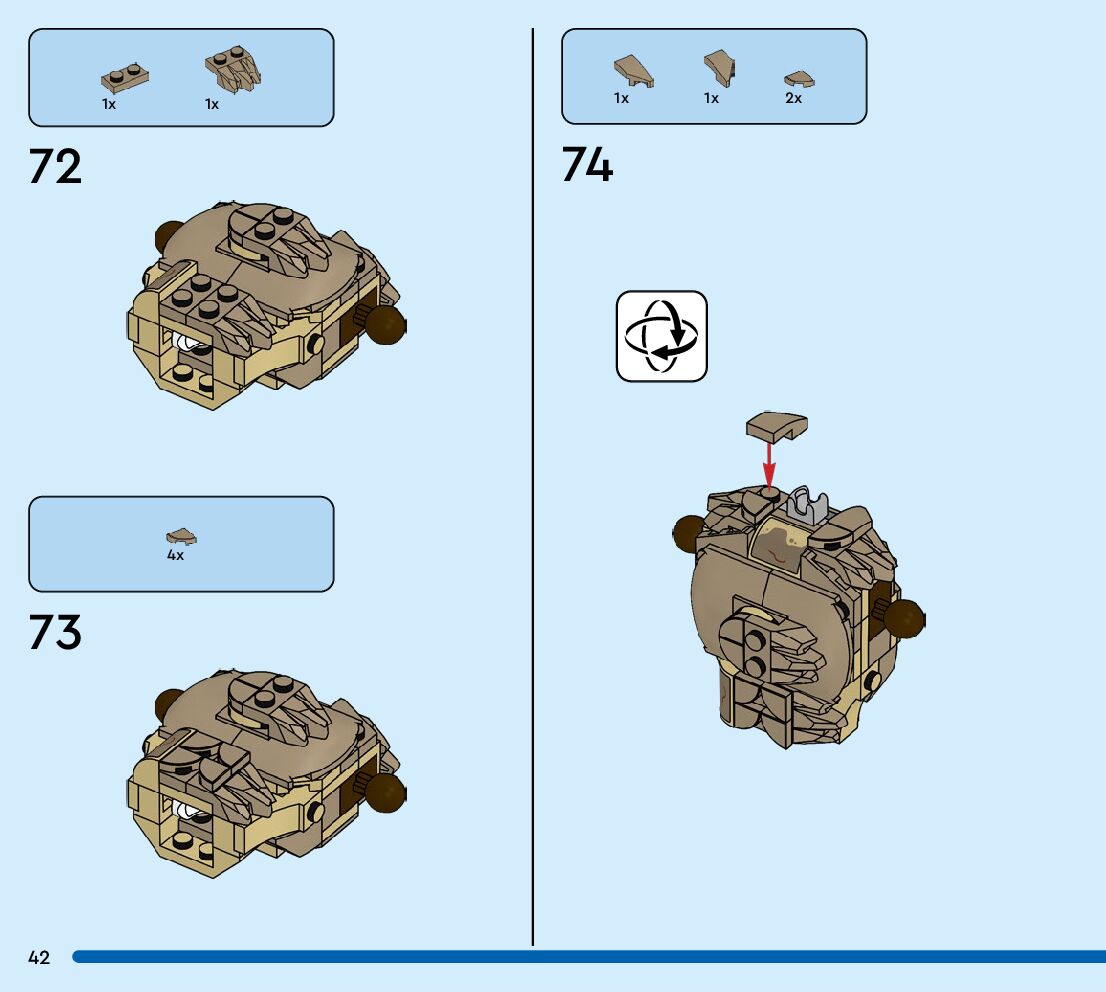 1x 1x

72

4x

73

1x 1x 2x

74

42