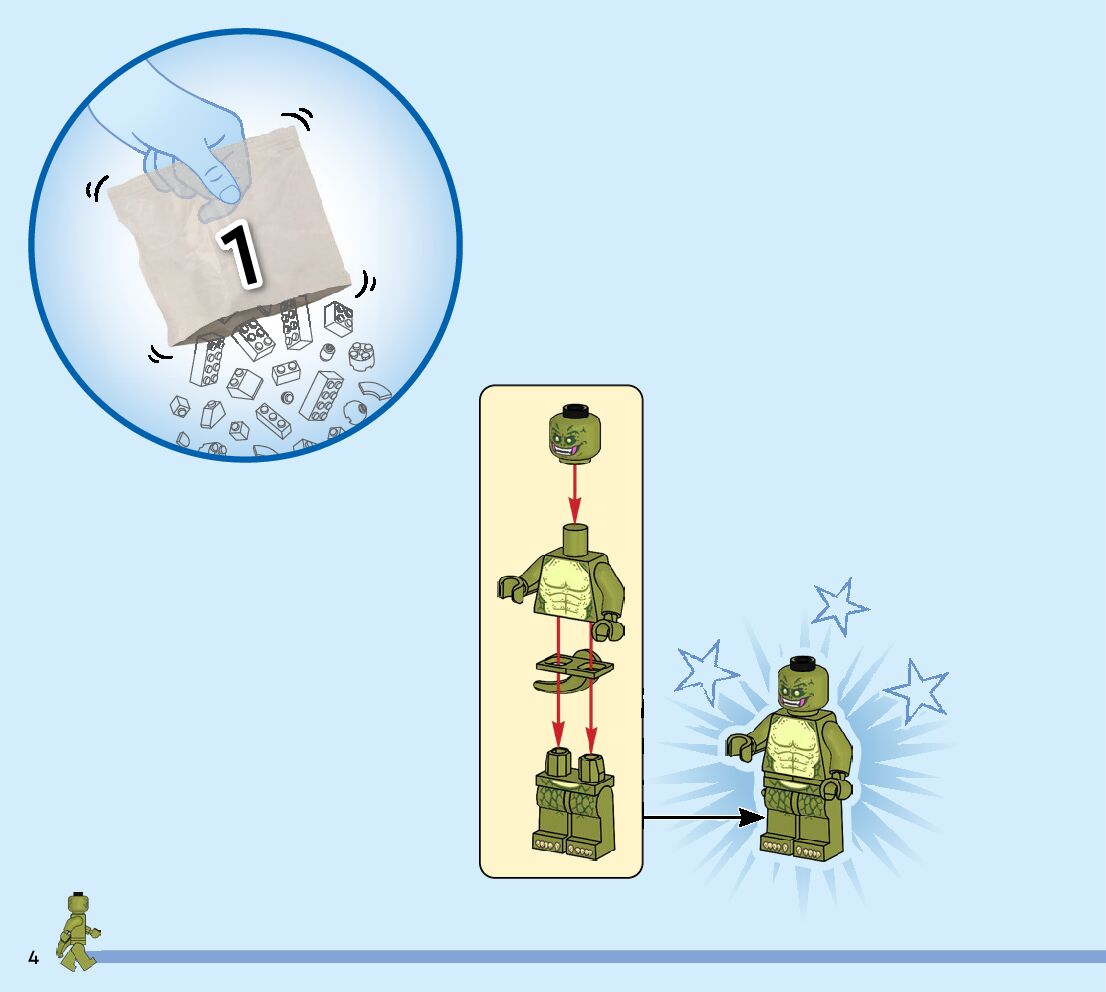 1

4