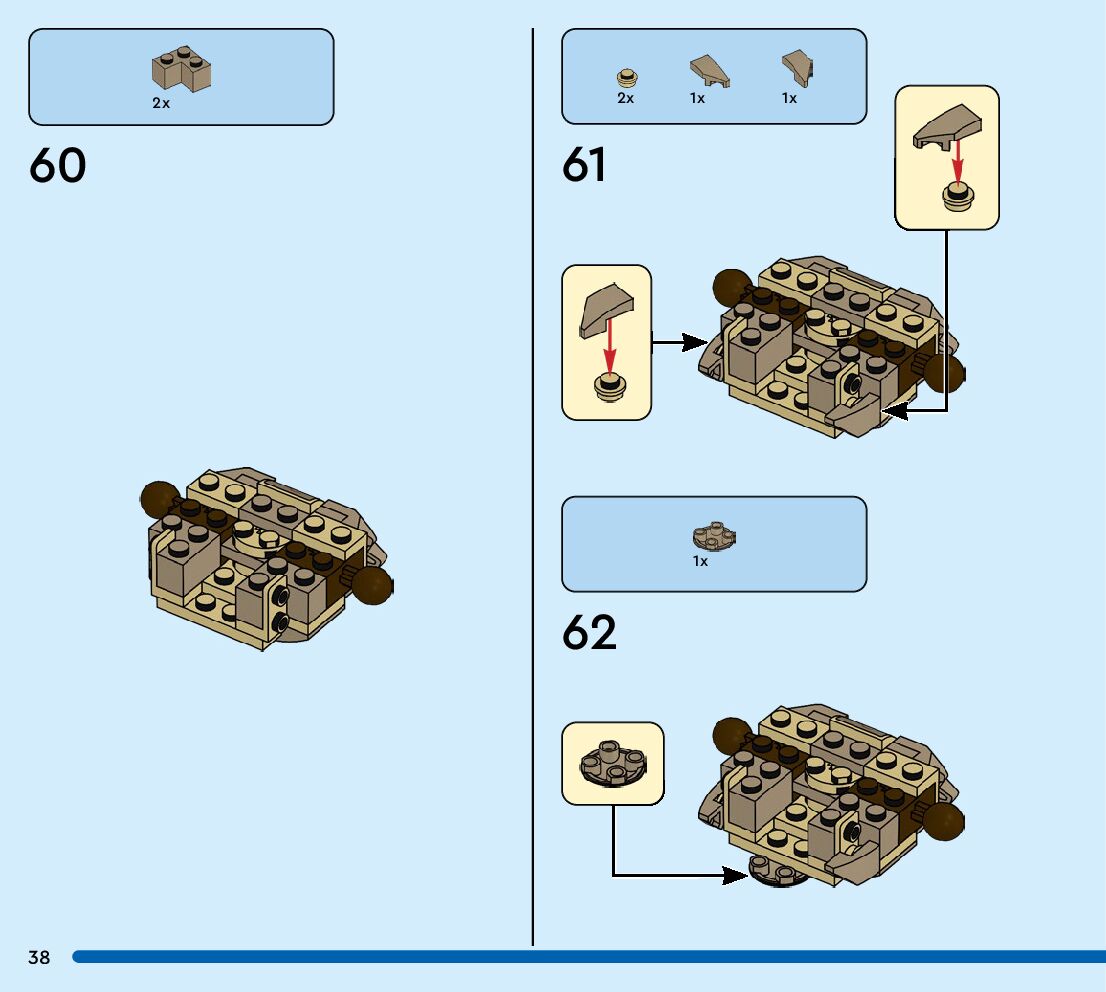 2x

60

2x 1x 1x

61

1x

62

38