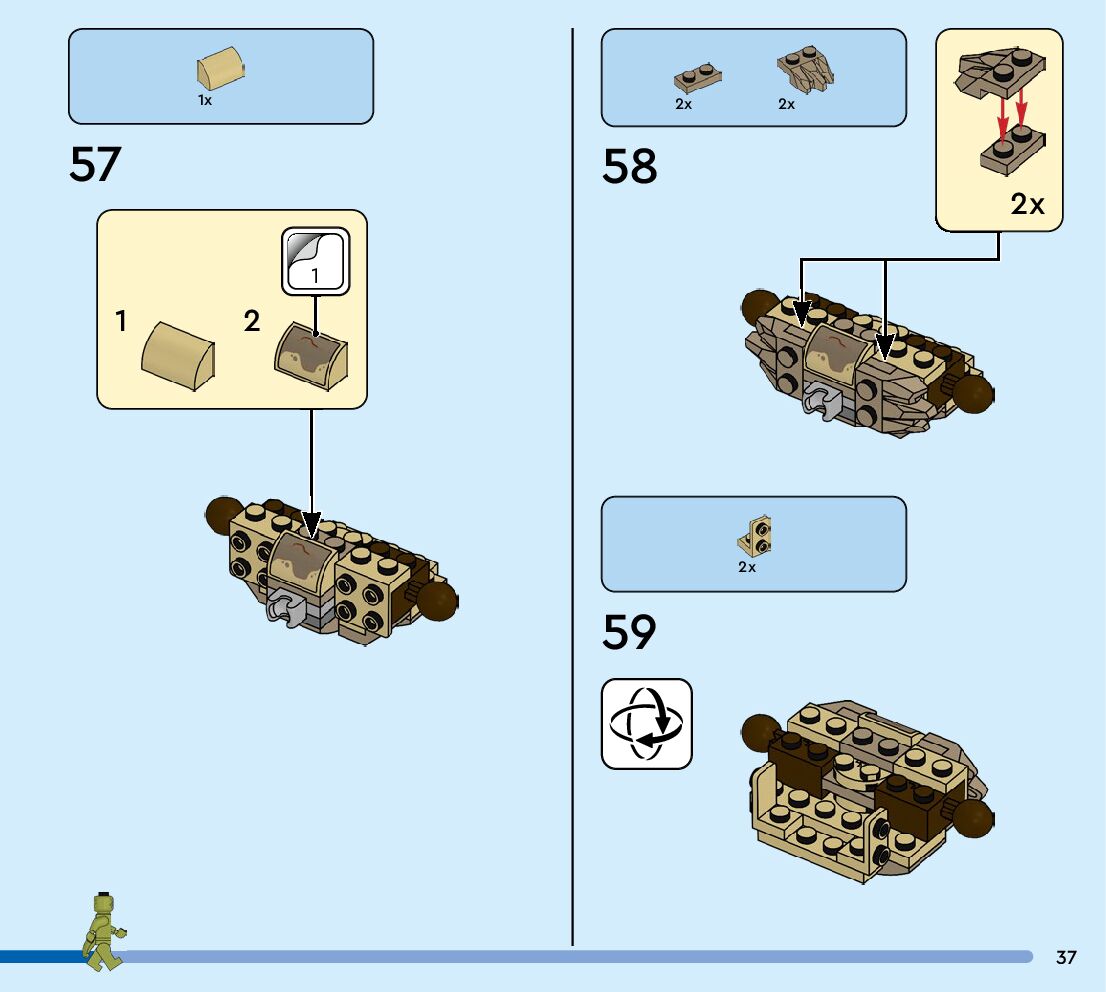 1x

57

1

1

2

2x

2x

58

2x

2x

59

37