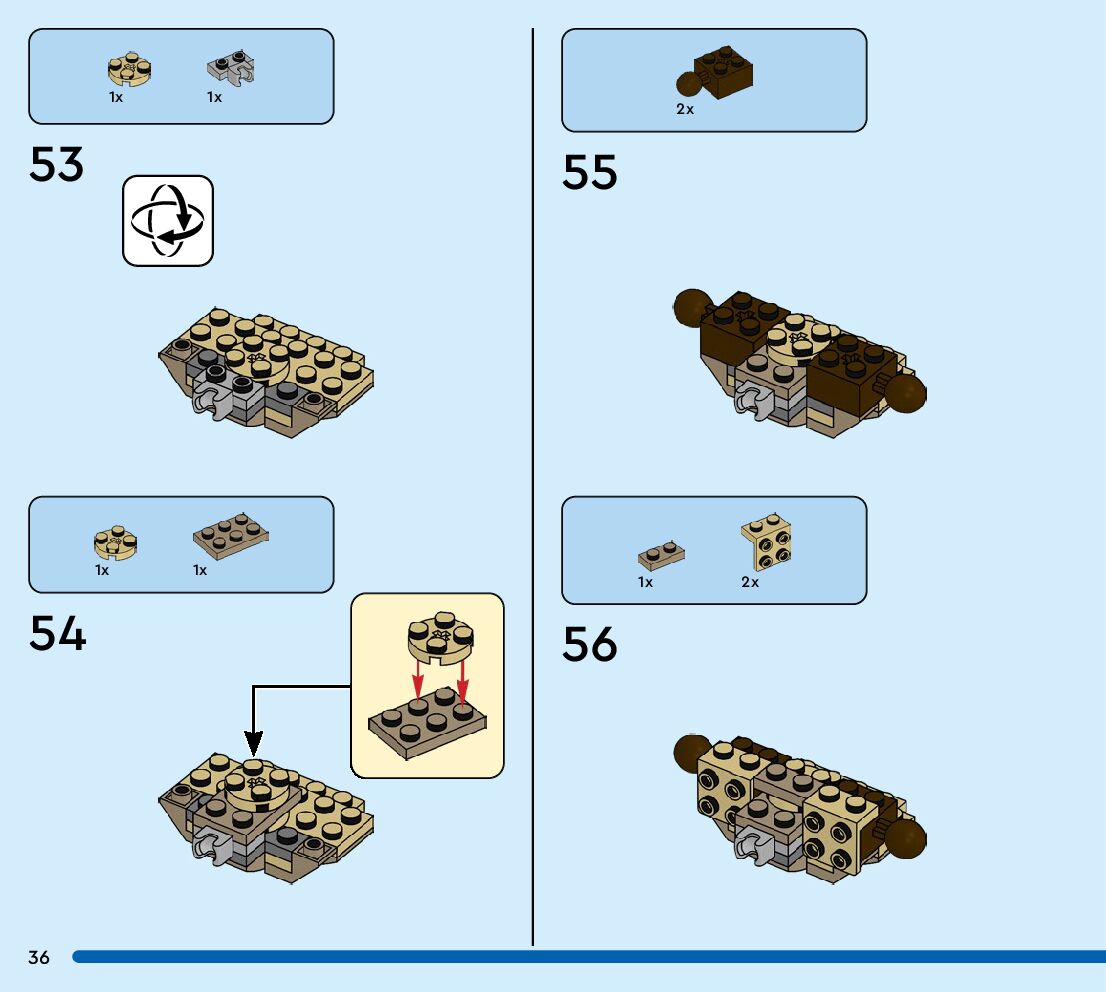 1x 1x

53

1x 1x

54

2x

55

1x 2x

56

36