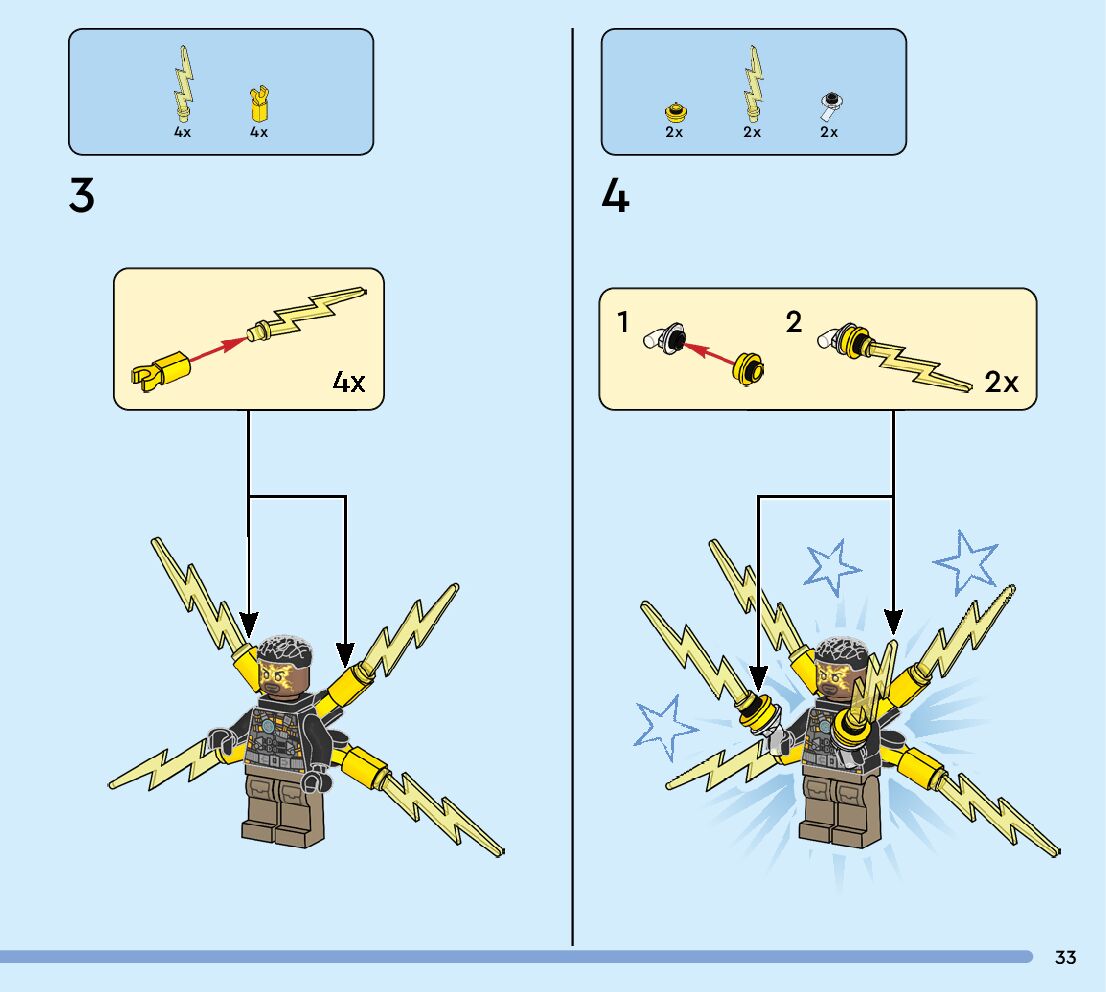 4x 4x

3

4x

2x 2x 2x

4

1

2

2x

33