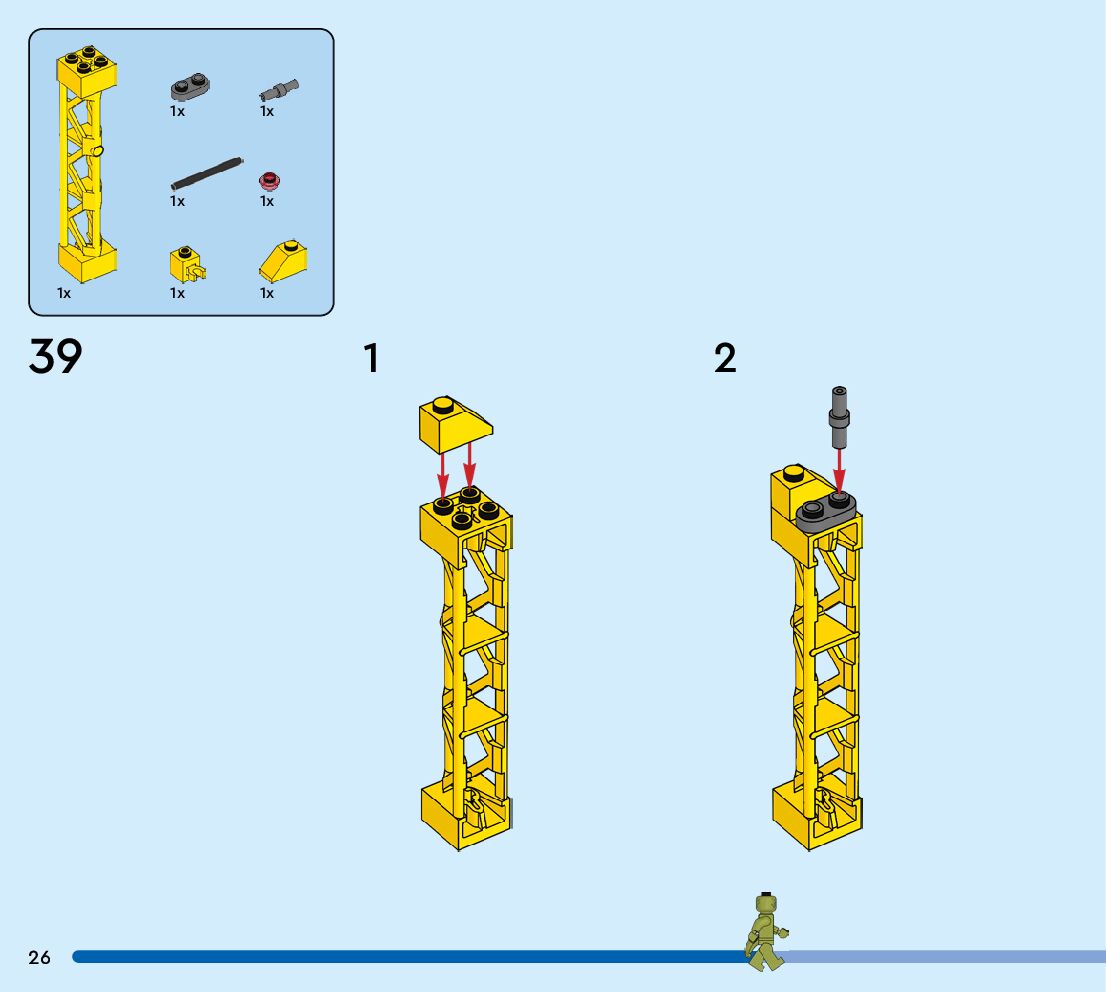 1x
1x
1x
1x
1x
1x
1x

39

1

2

26