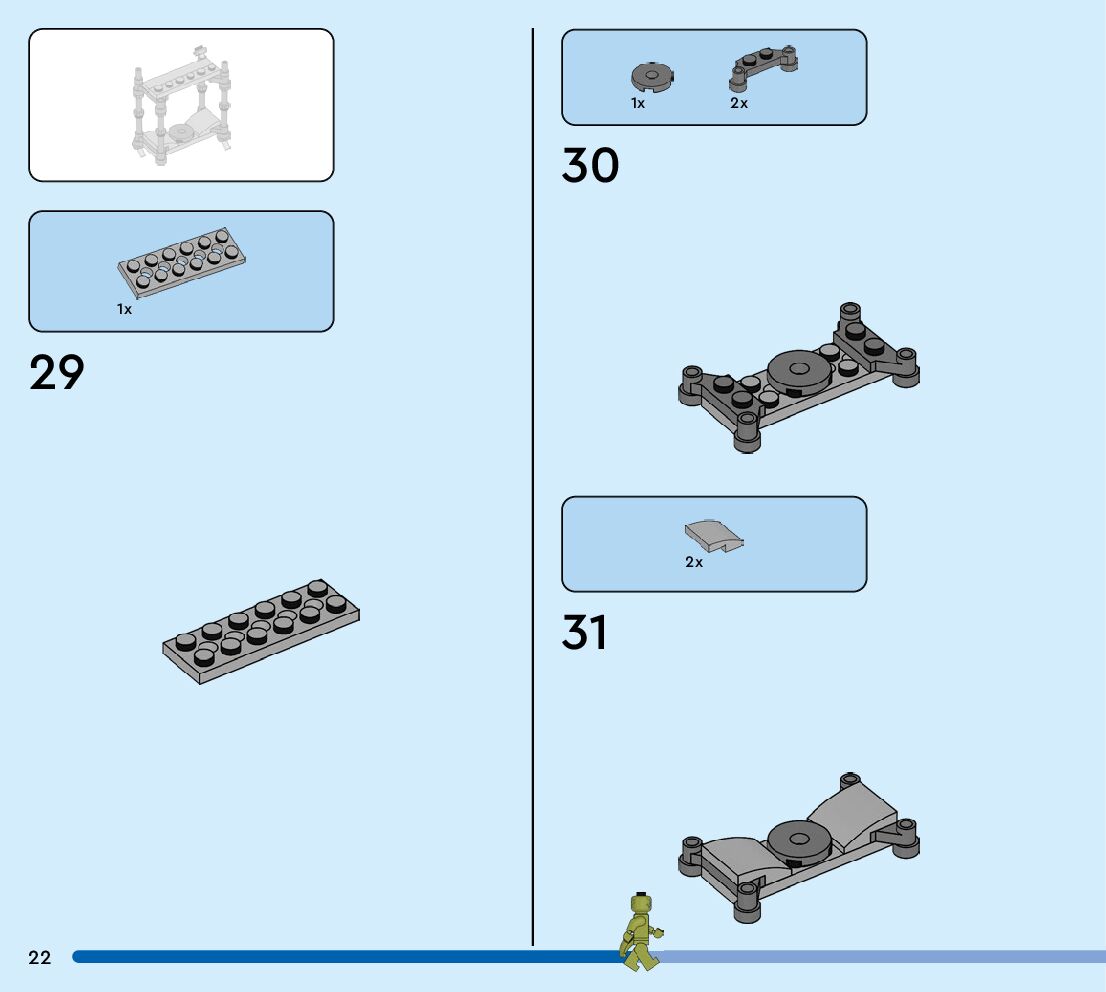 1x

29

1x 2x

30

2x

31

22