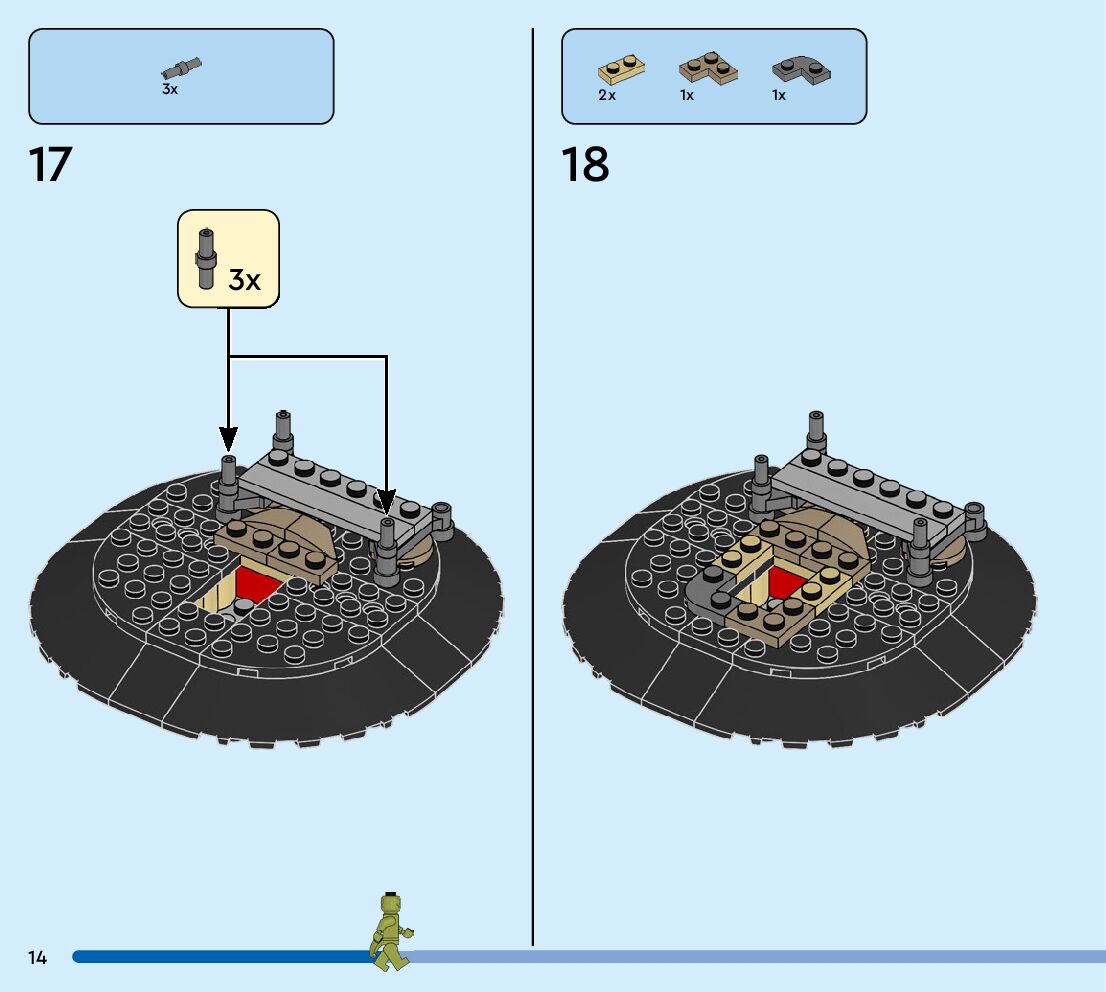 3x

17

3x

2x 1x 1x

18

14