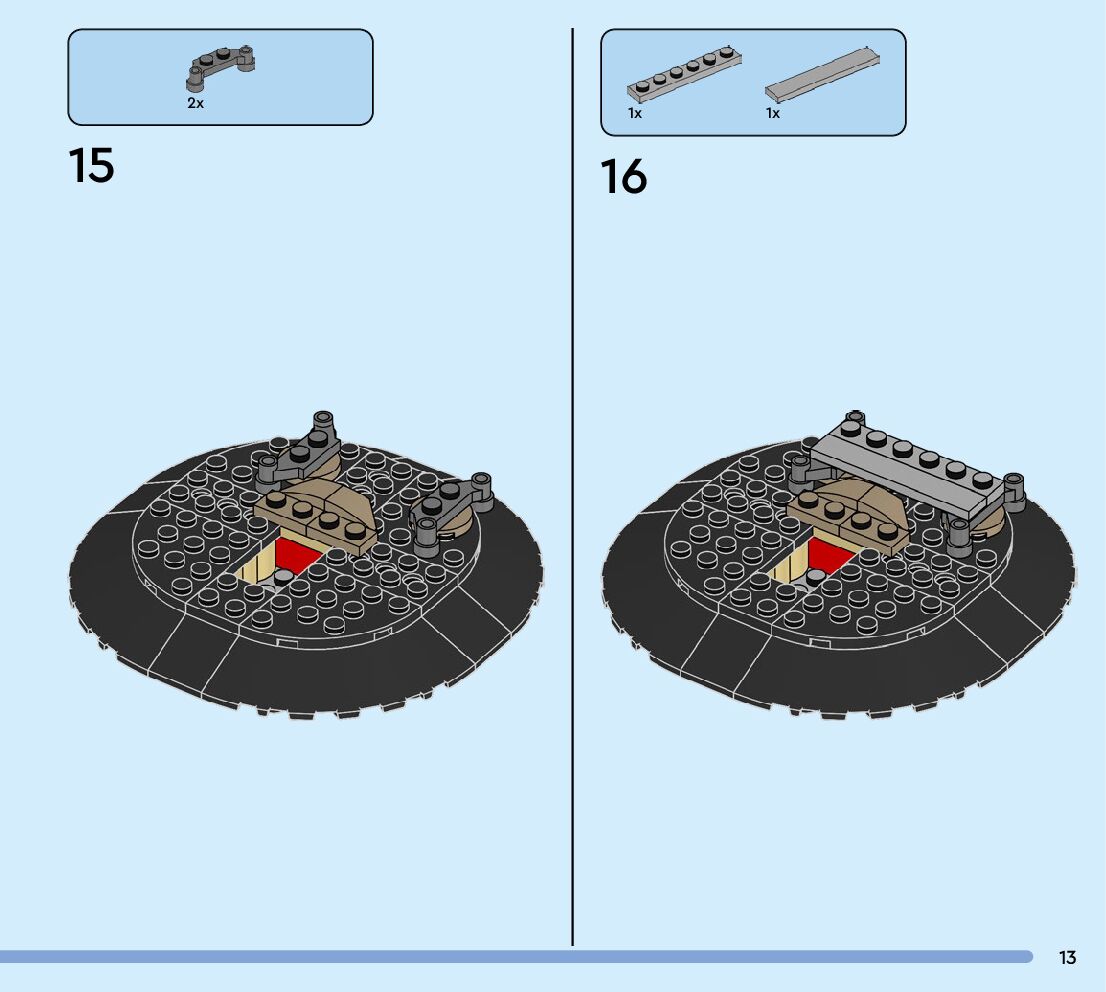 2x

15

1x 1x

16

13