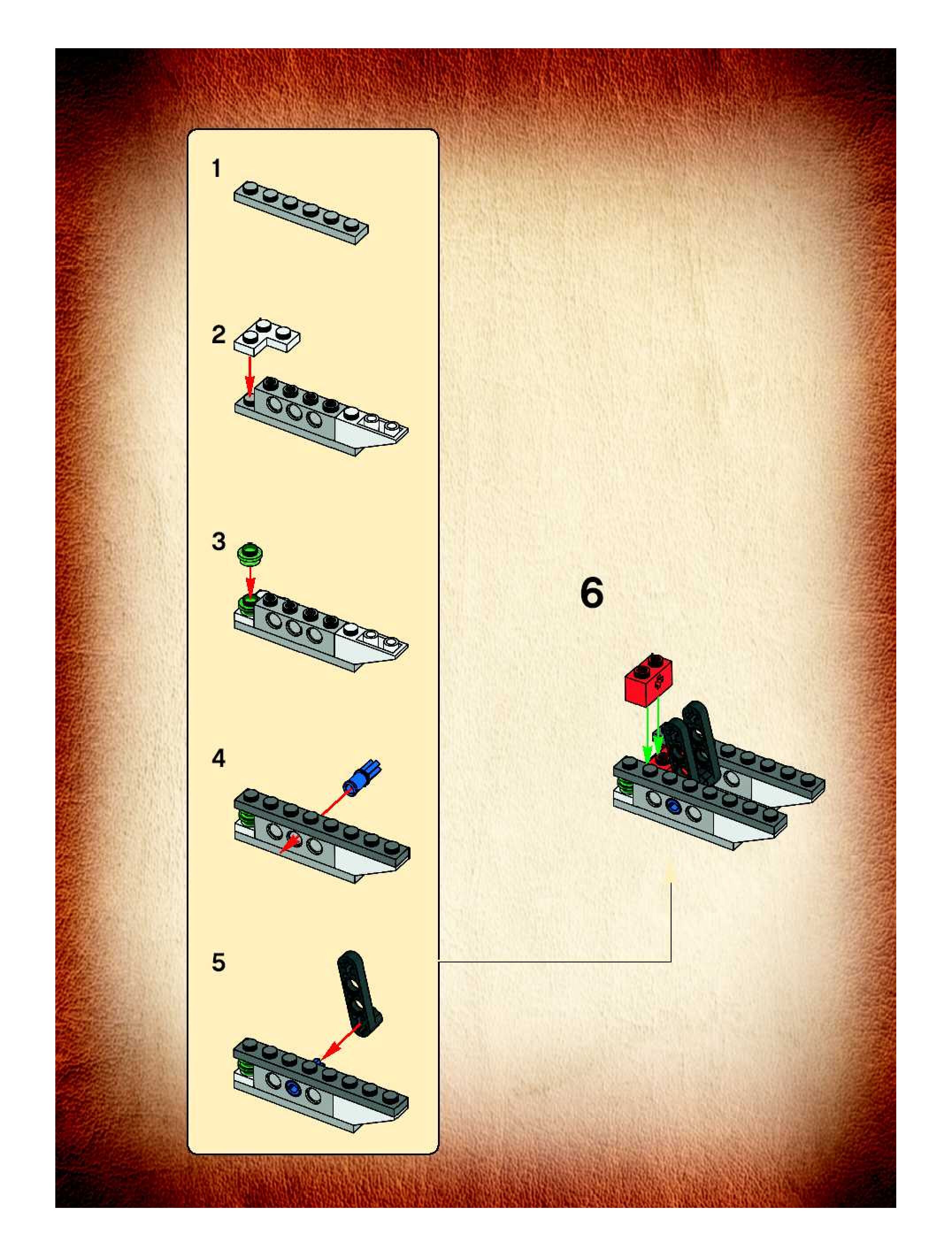 1

2

3

4

5

6