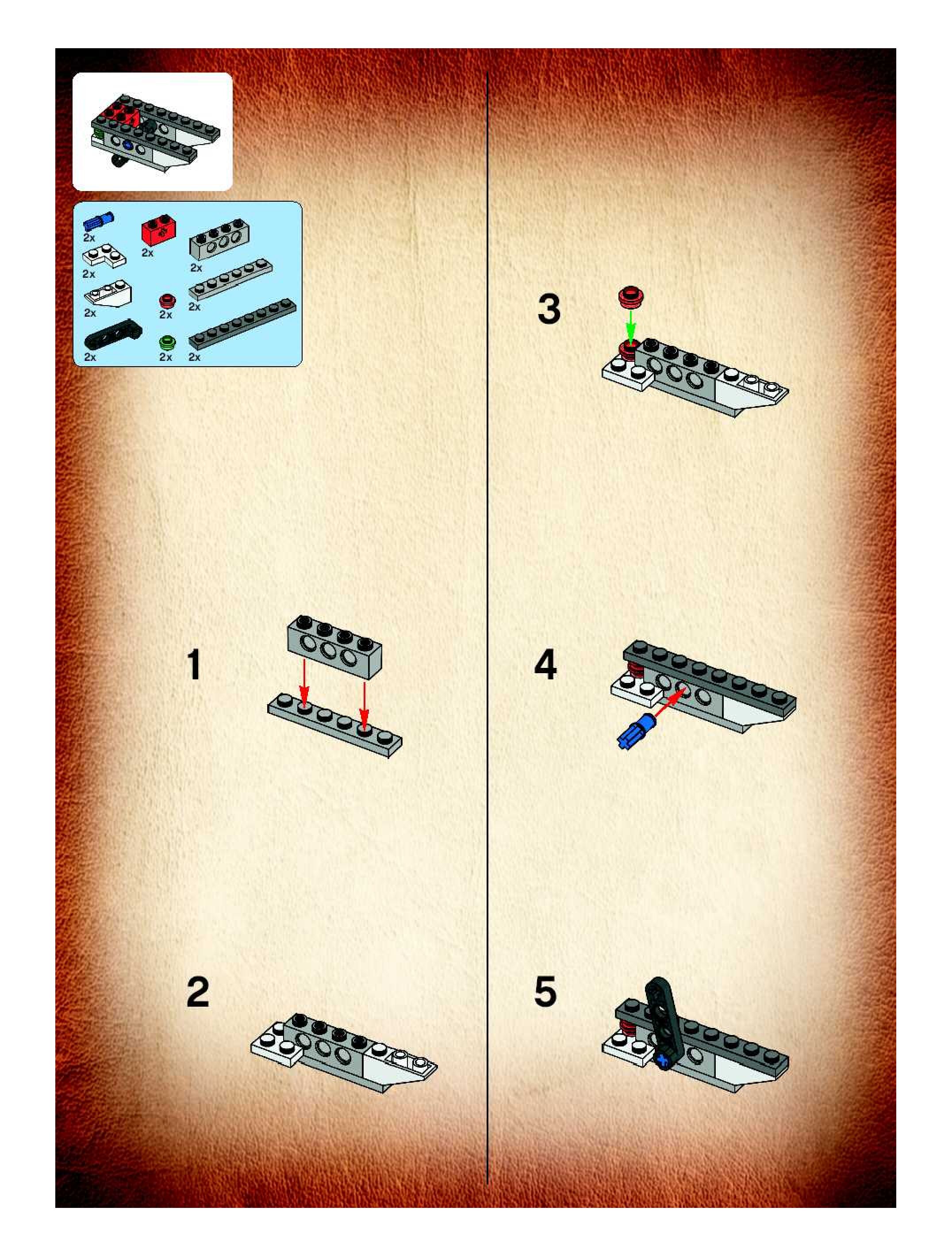 2x
2x
2x
2x
2x
2x
2x
2x
2x
2x

1

2

3

4

5