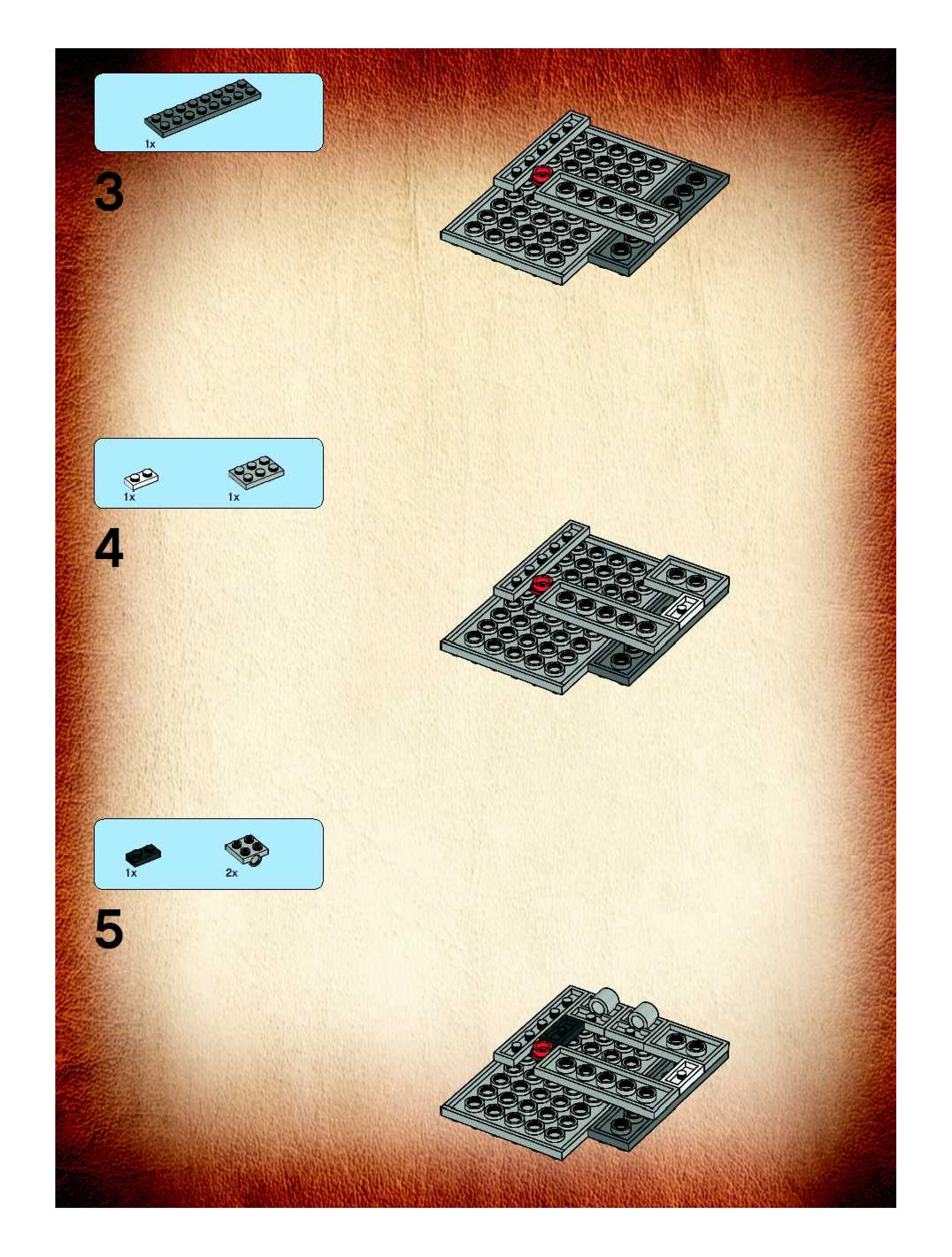 1x

3

1x 1x

4

1x 2x

5