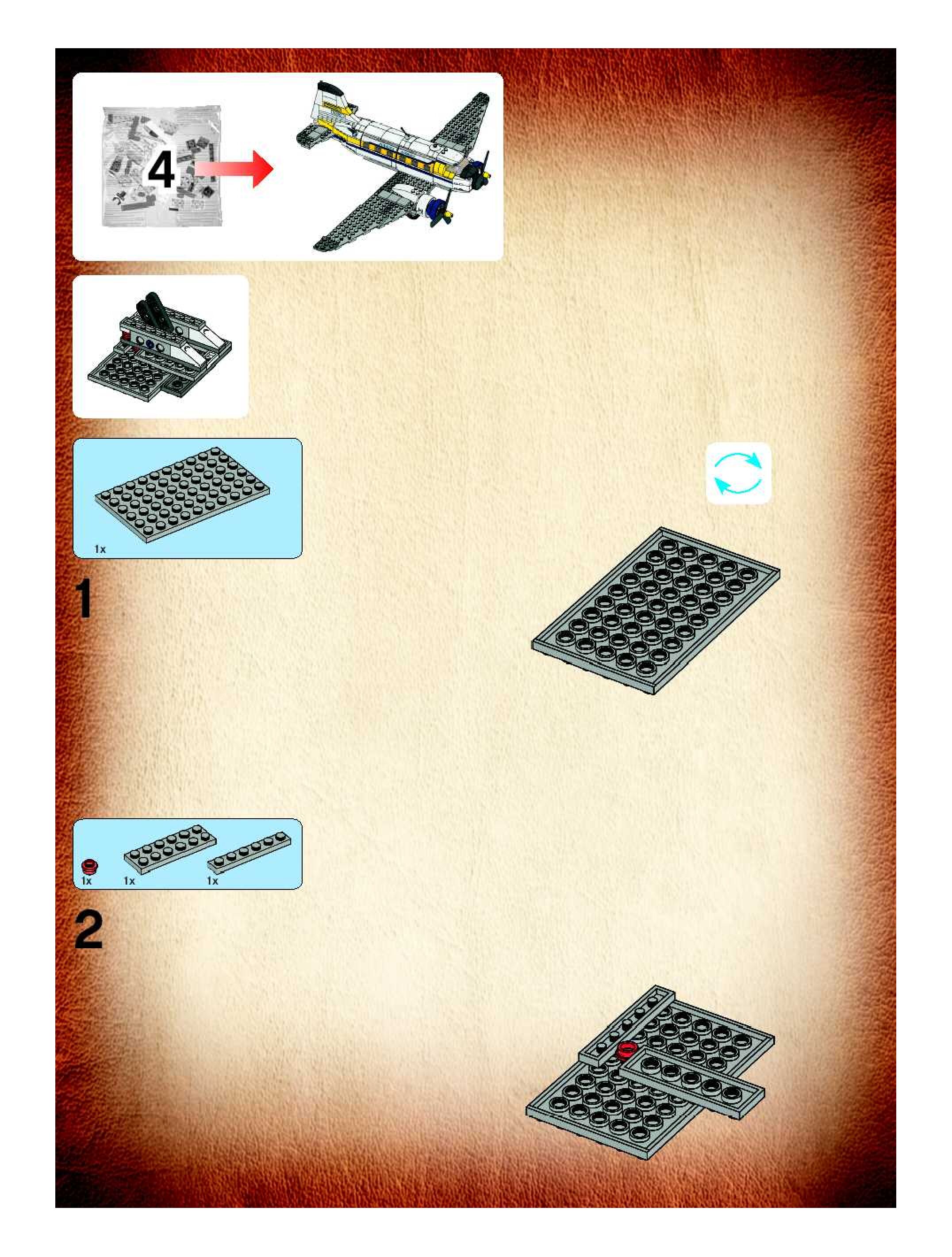 4

1x

1

1x 1x 1x

2