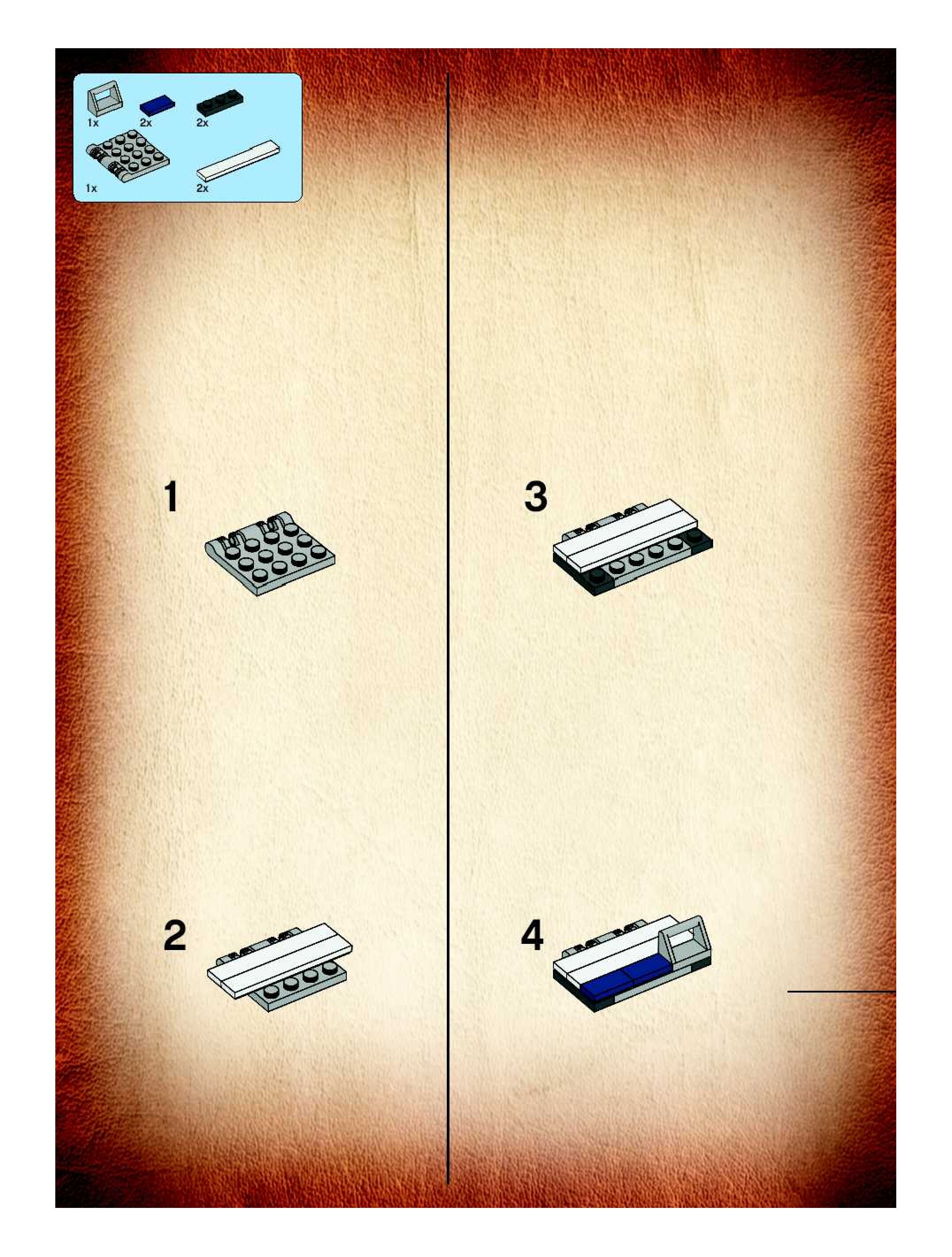 1x 2x 2x
1x 2x

1

2

3

4