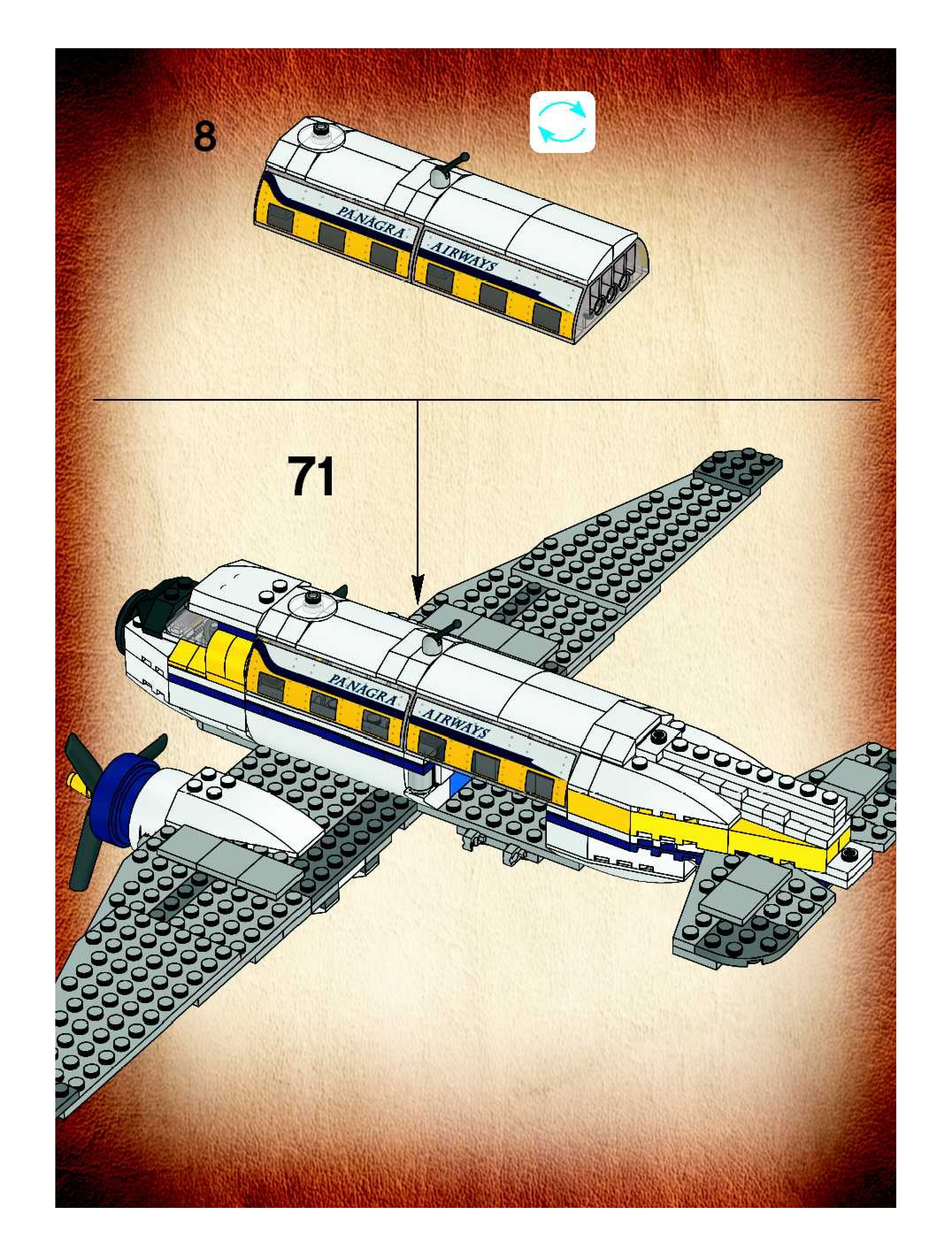 8

PANAGRA AIRWAYS

71

PANAGRA AIRWAYS