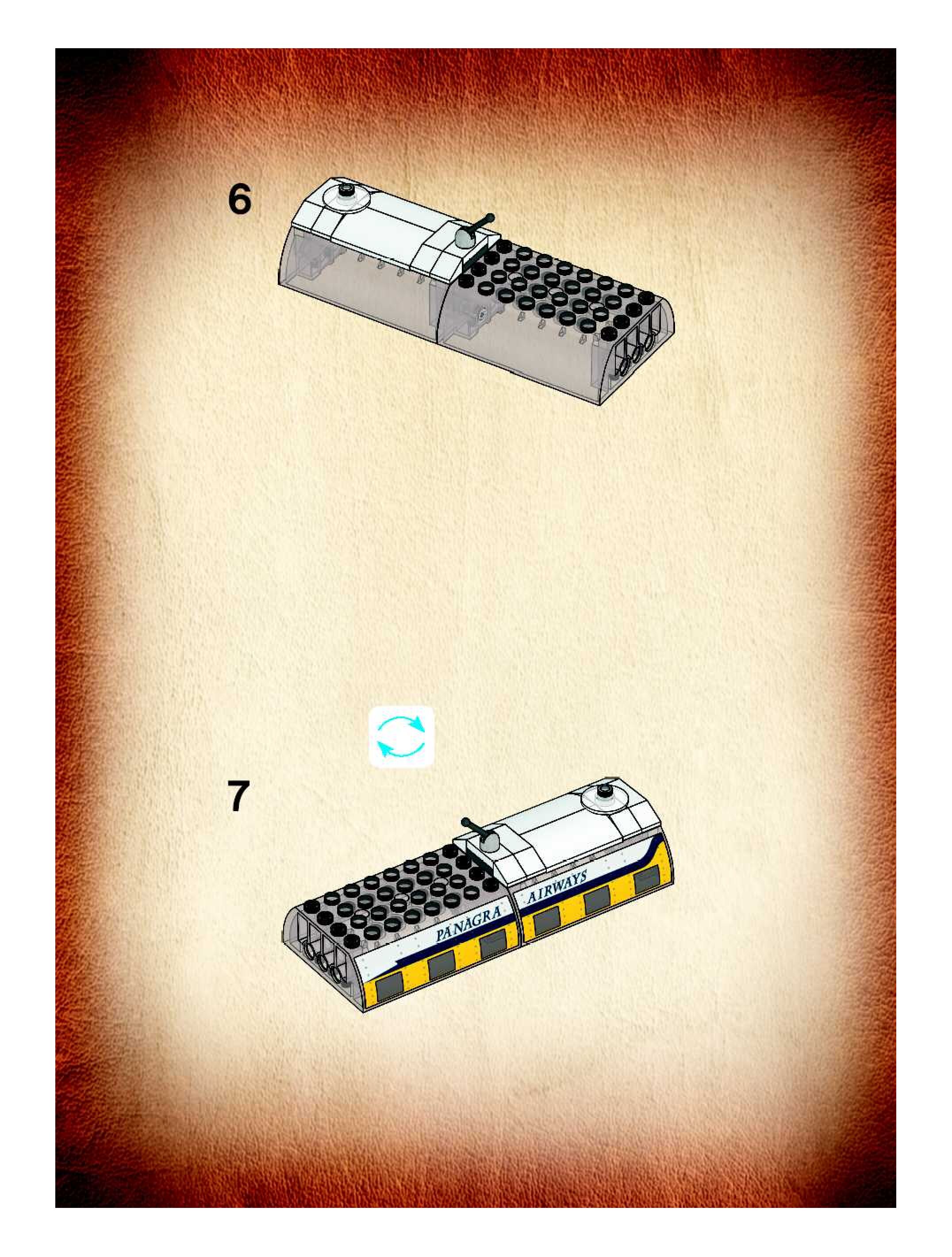 6

7

PANAGRA AIRWAYS