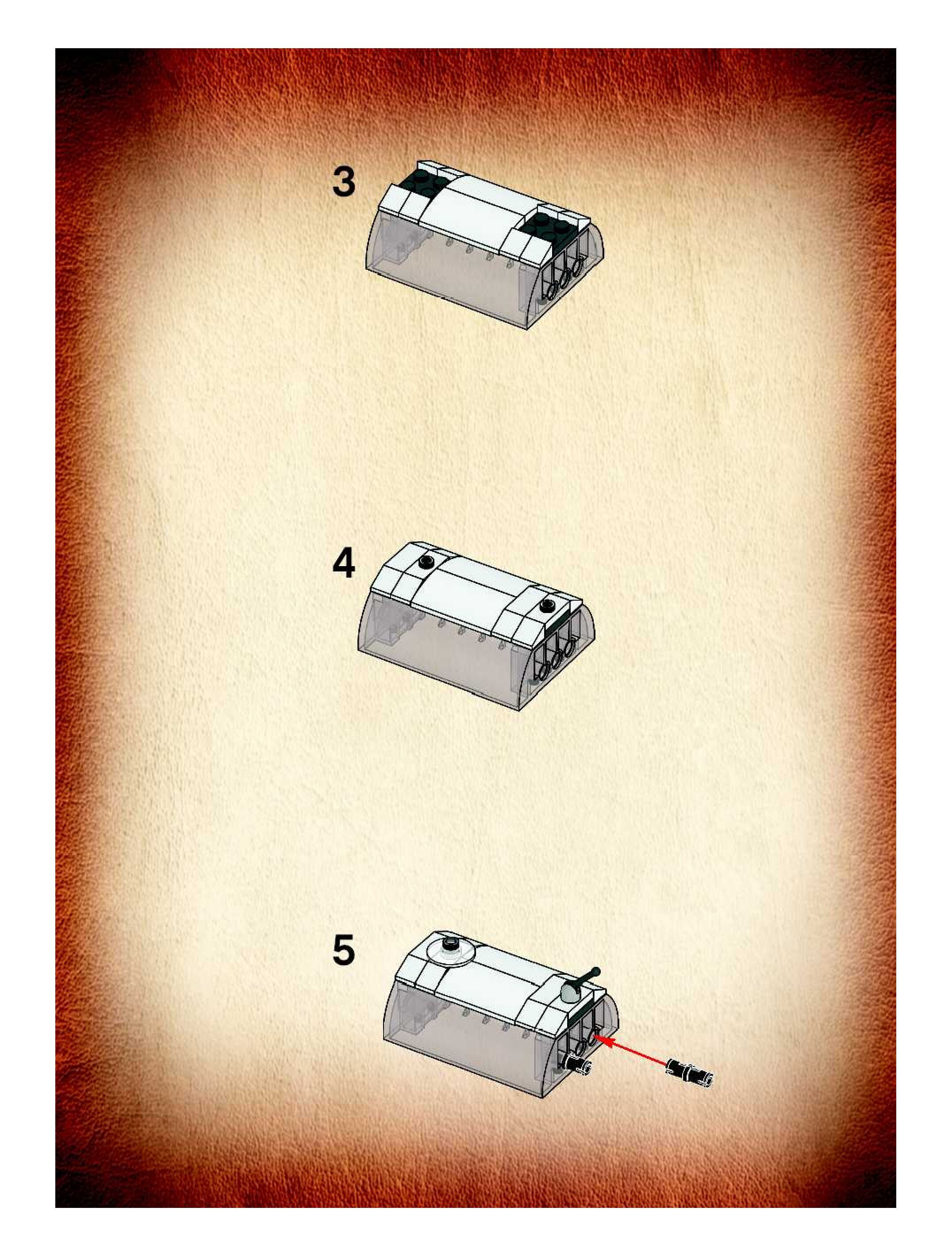 3

4

5