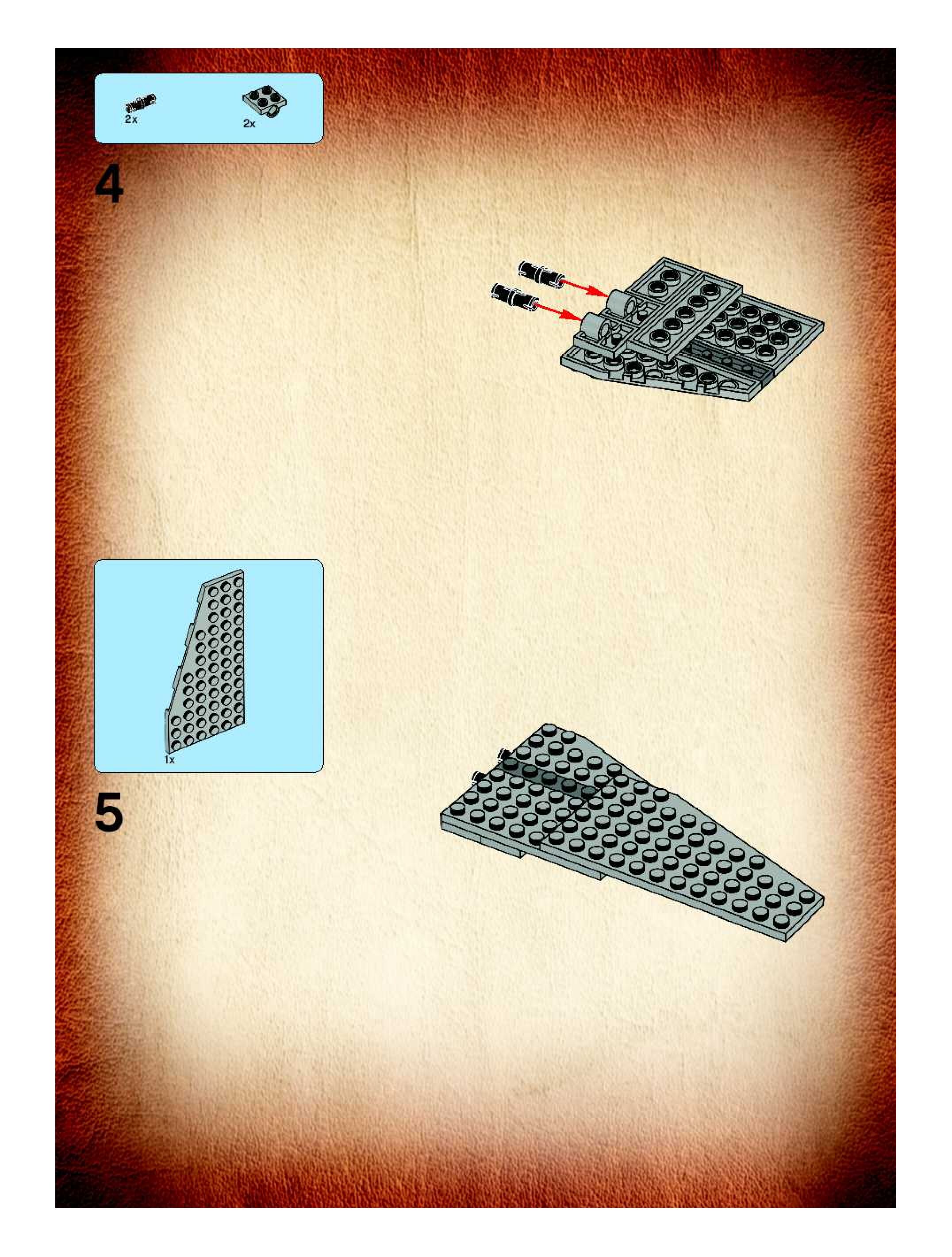 2x

2x

4

1x

5