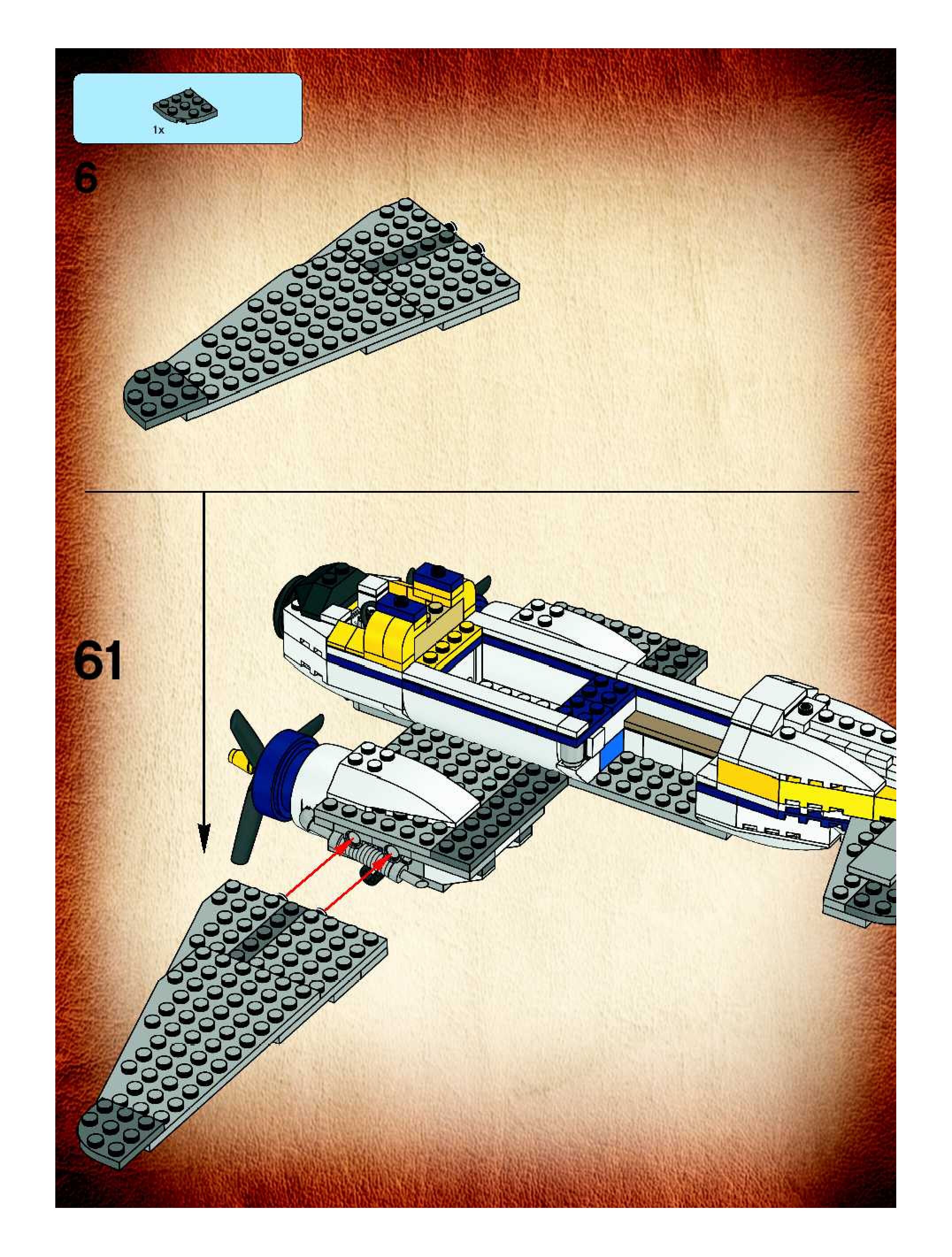 1x

6

61