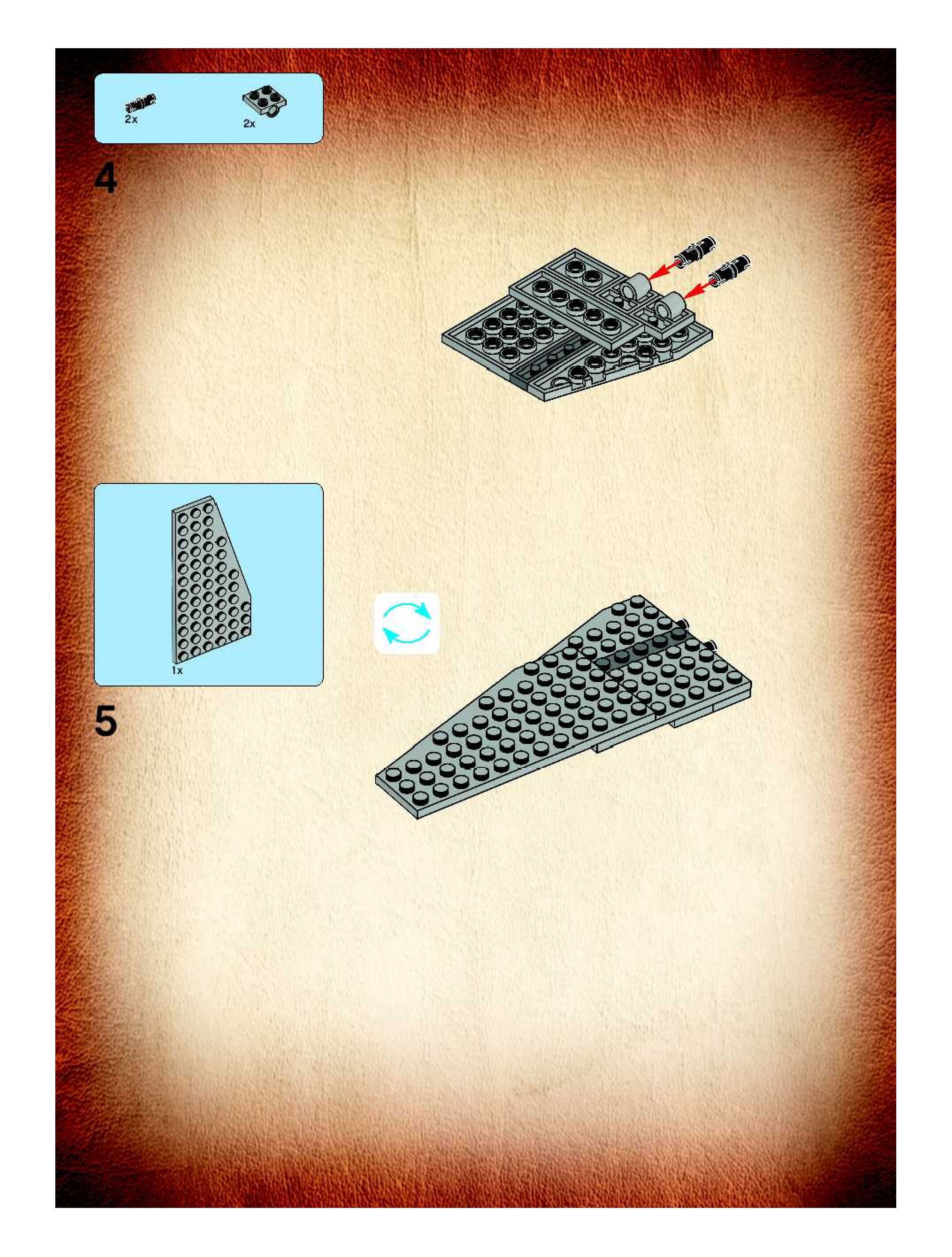 2x

2x

4

1x

5