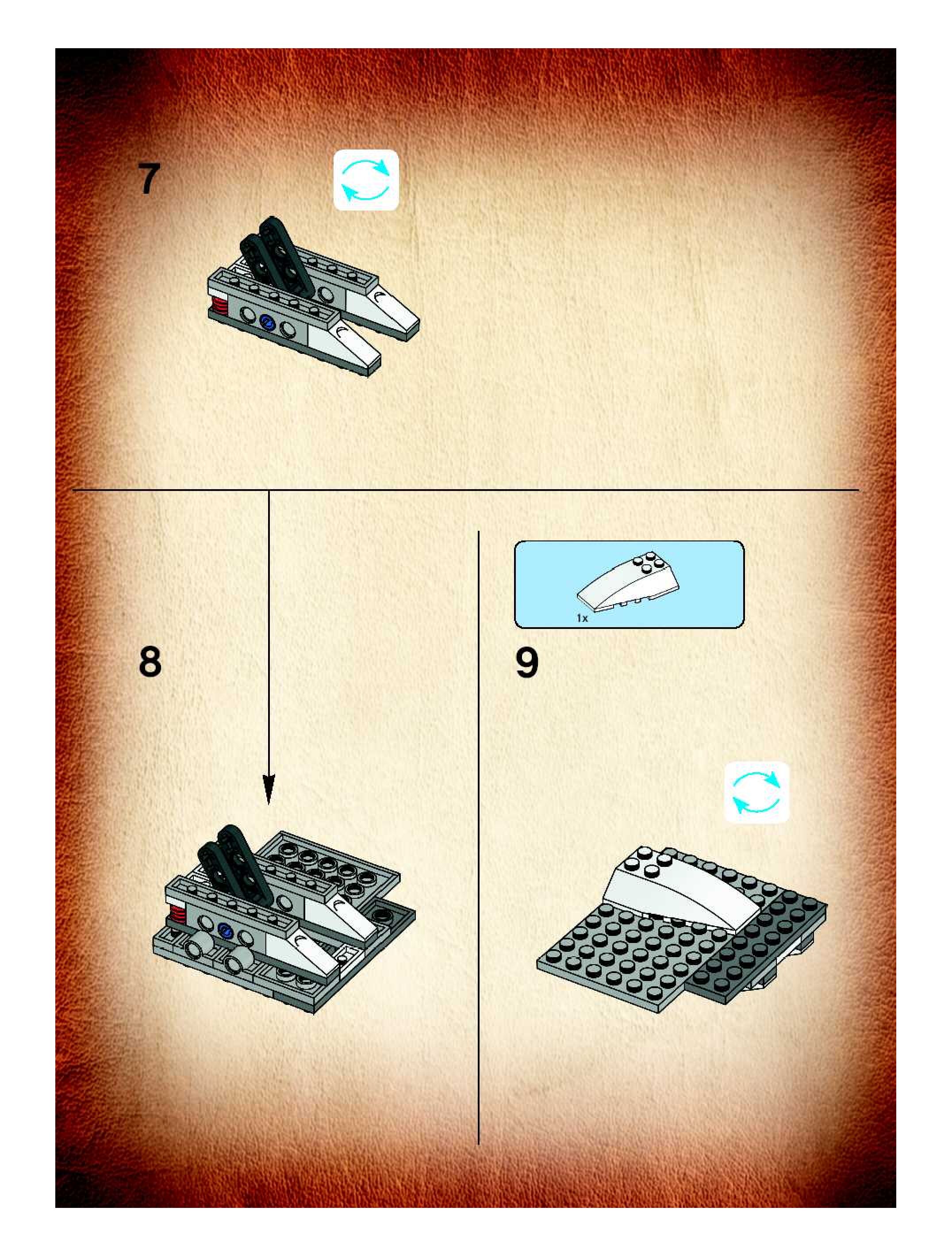 7

8

1x

9