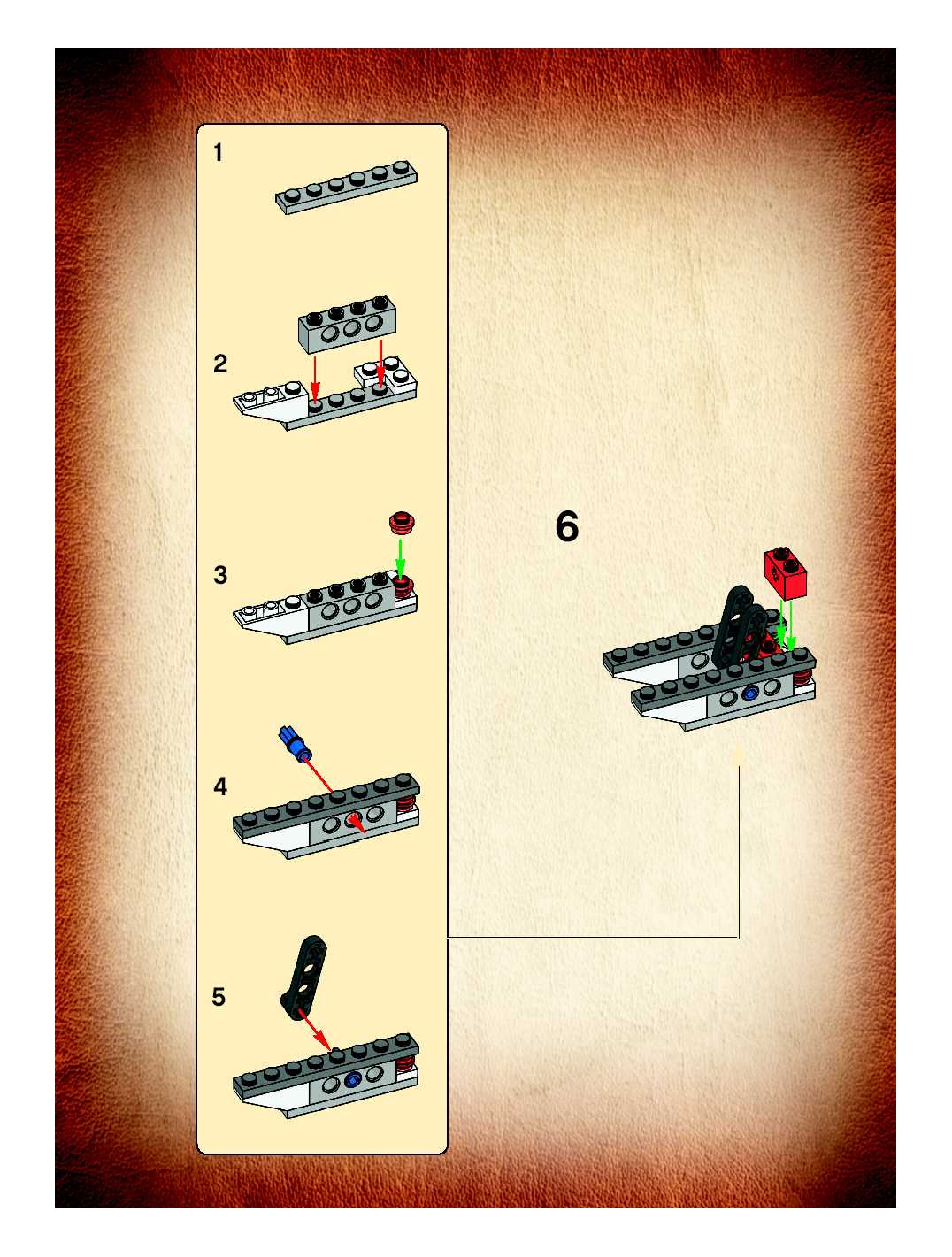 1

2

3

4

5

6