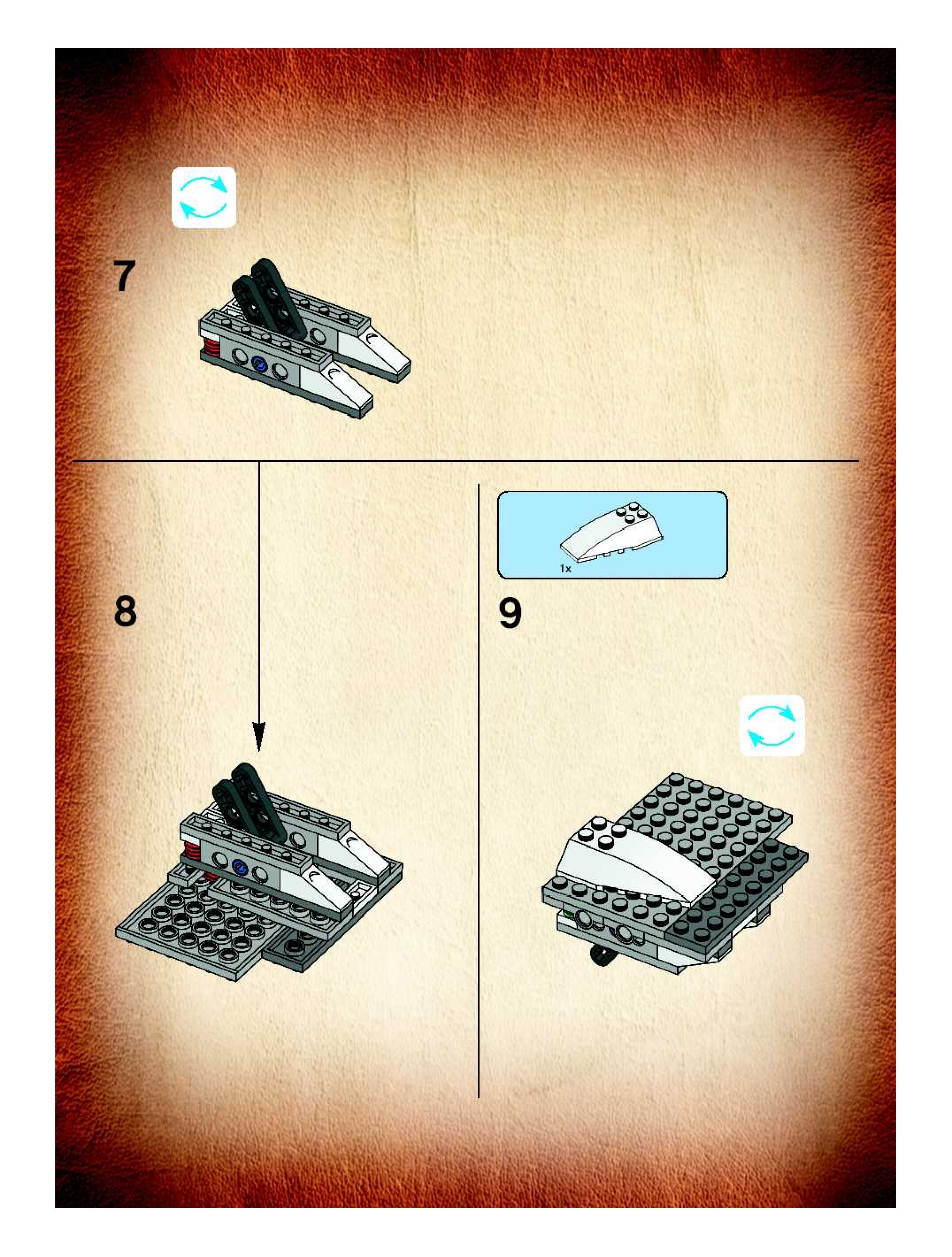 7

8

1x

9