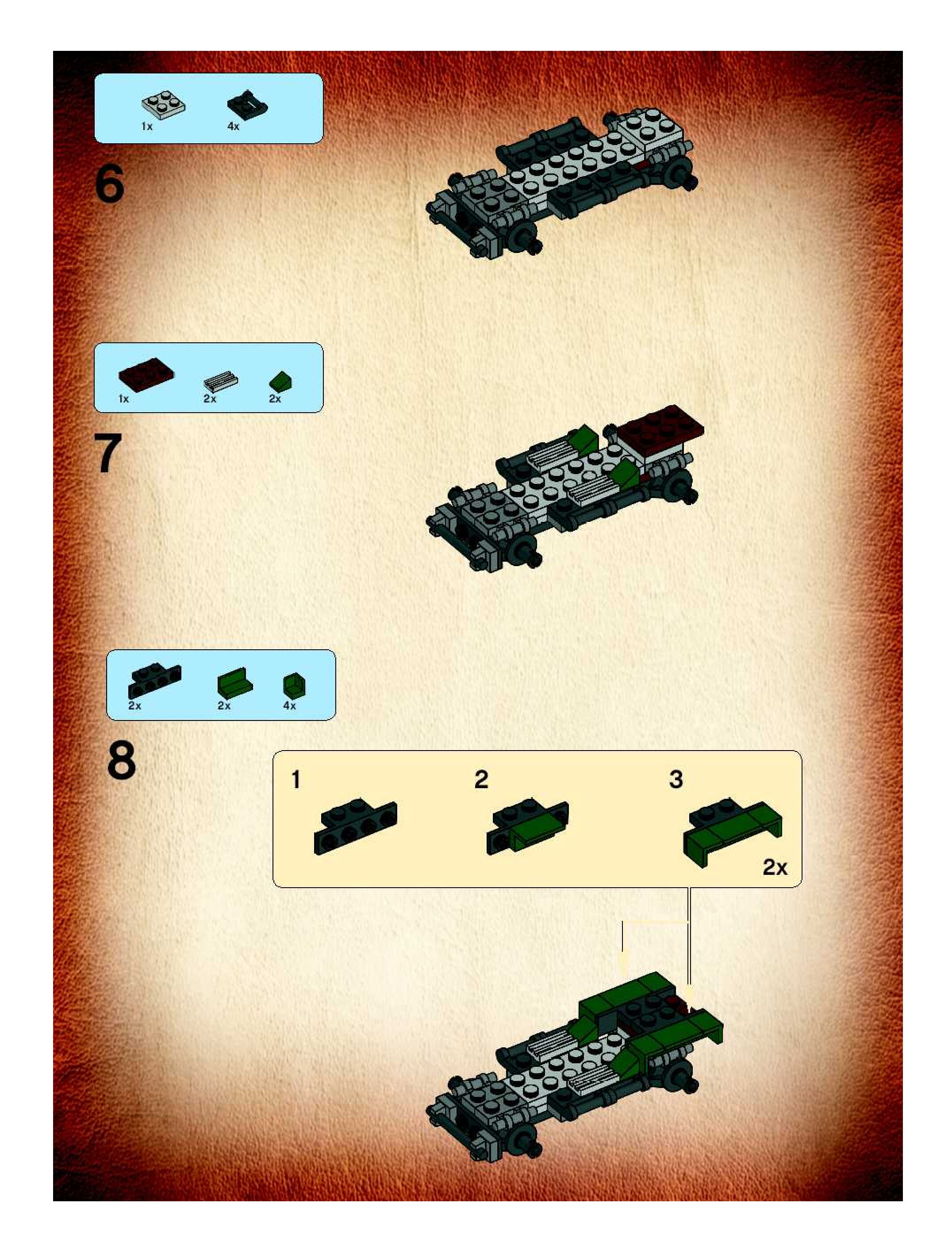 1x 4x

6

1x 2x 2x

7

2x 2x 4x

8

1 2 3

2x