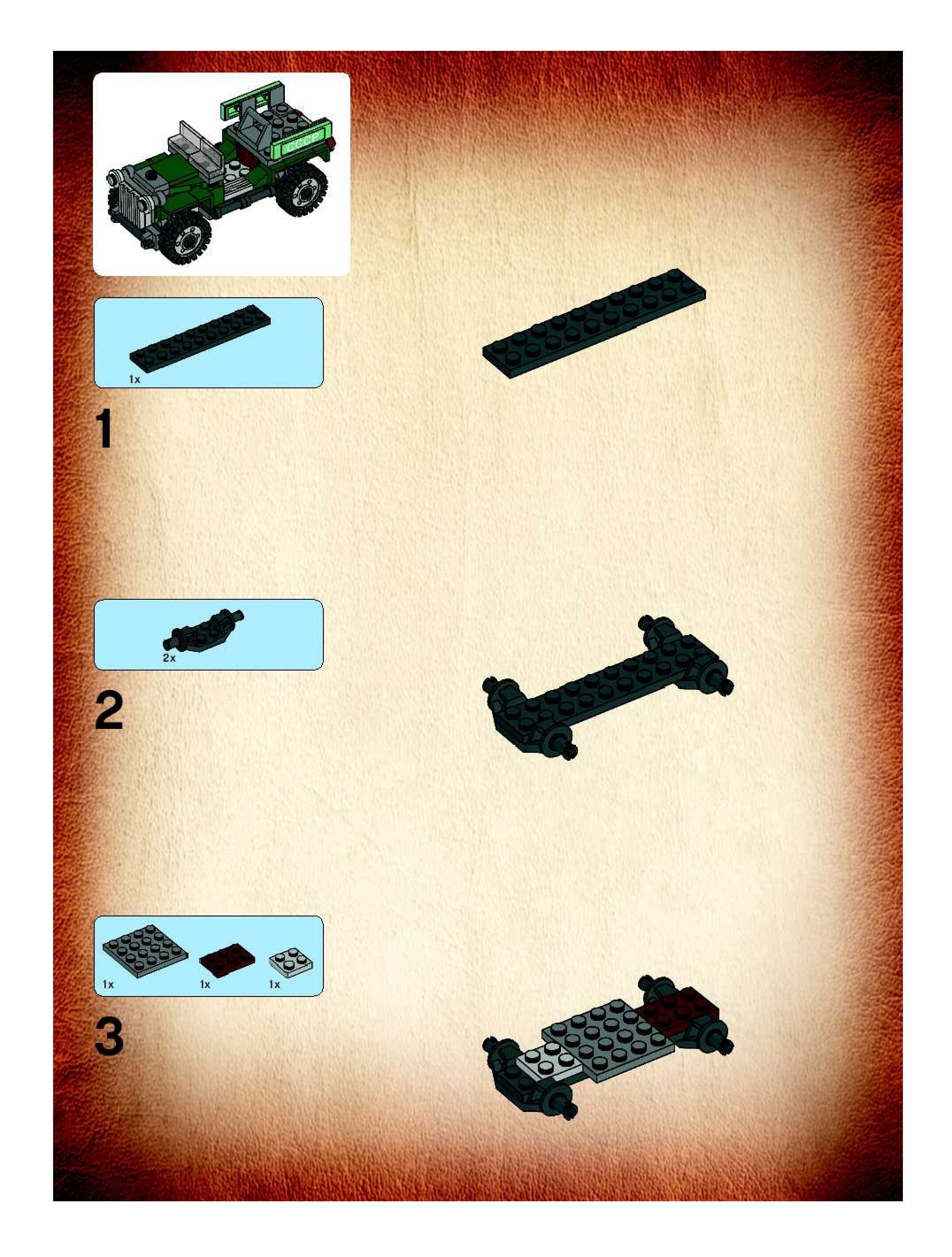 CCCP

1x

1

2x

2

1x 1x 1x

3