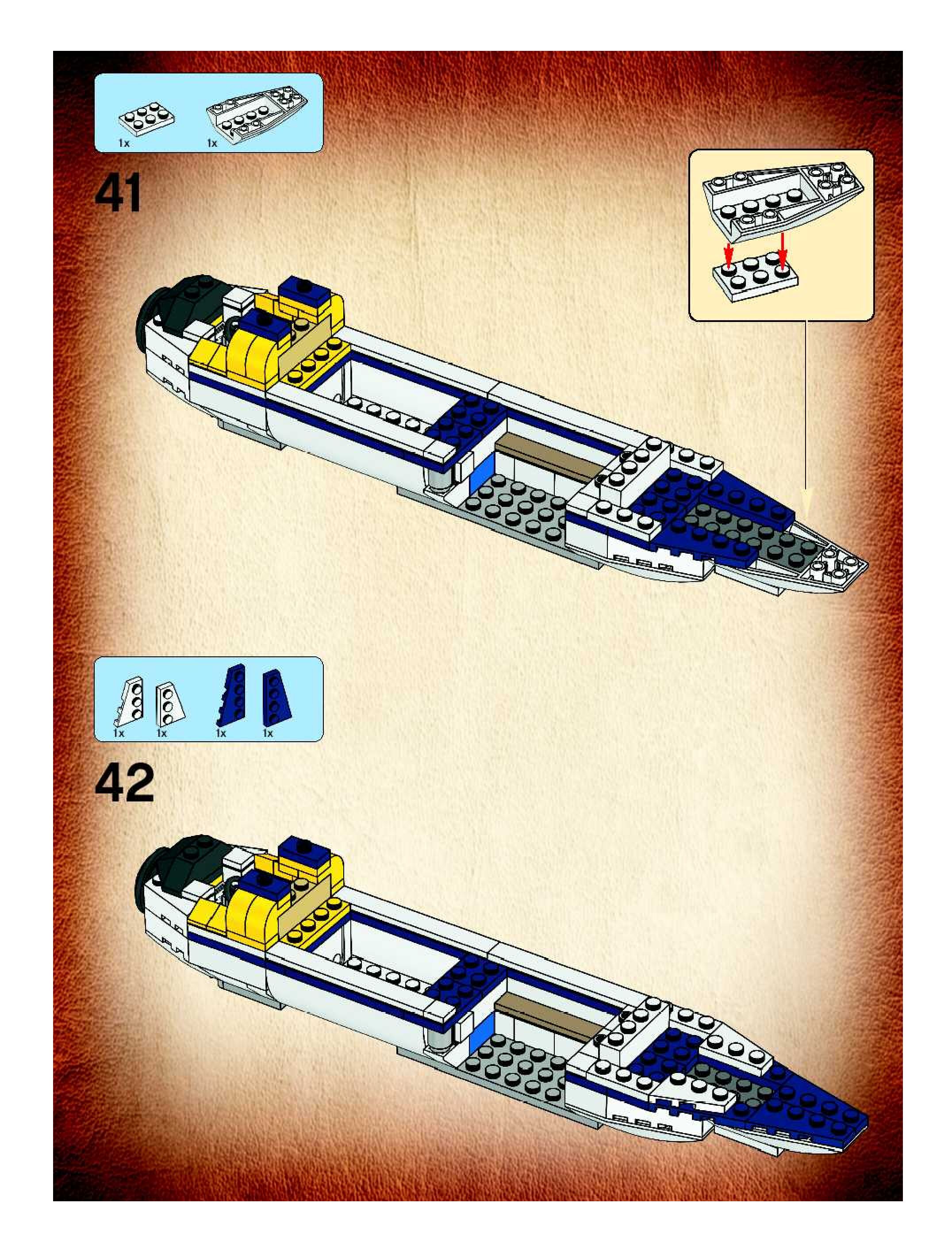 1x 1x

41

1x 1x 1x 1x

42