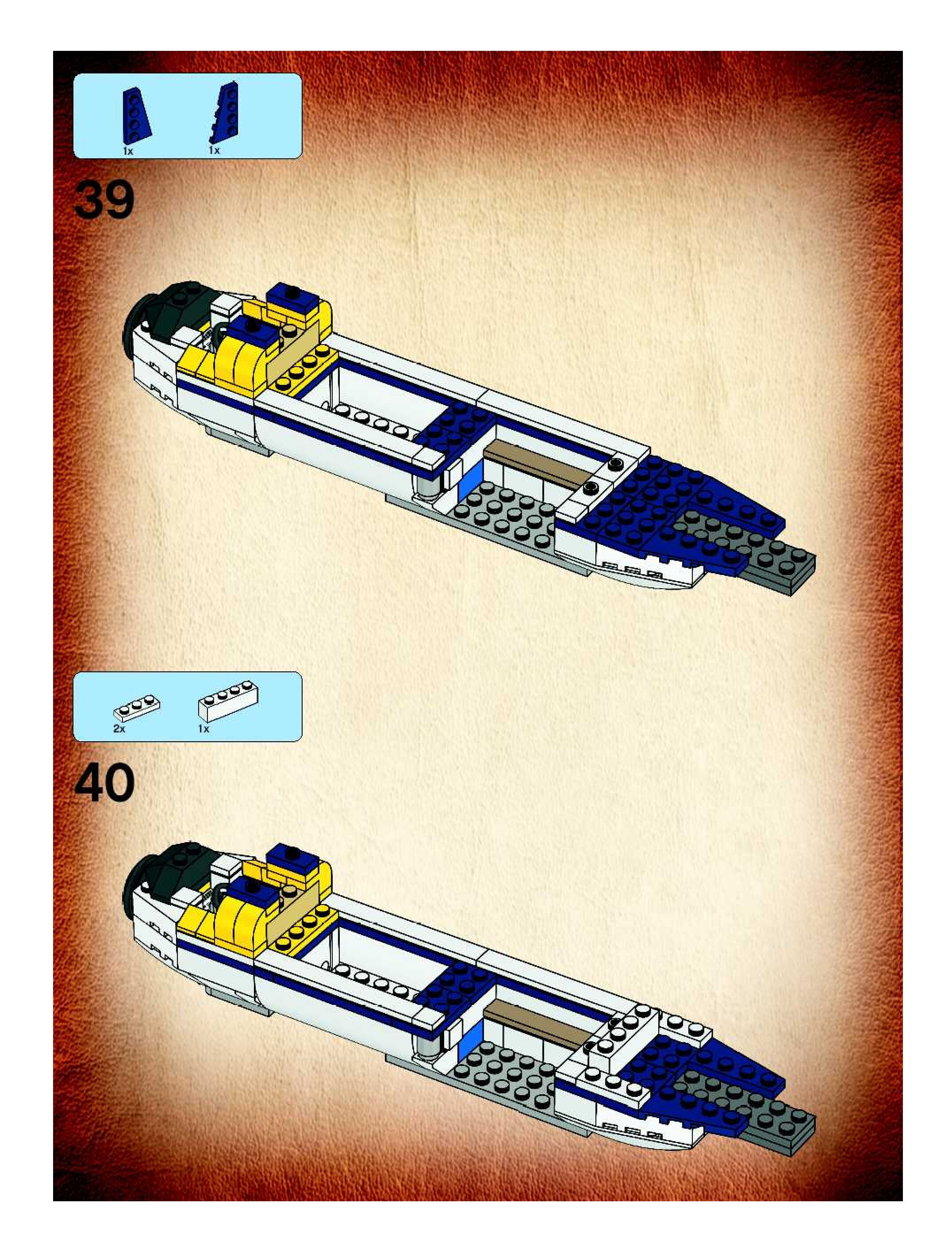 1x 1x

39

2x 1x

40