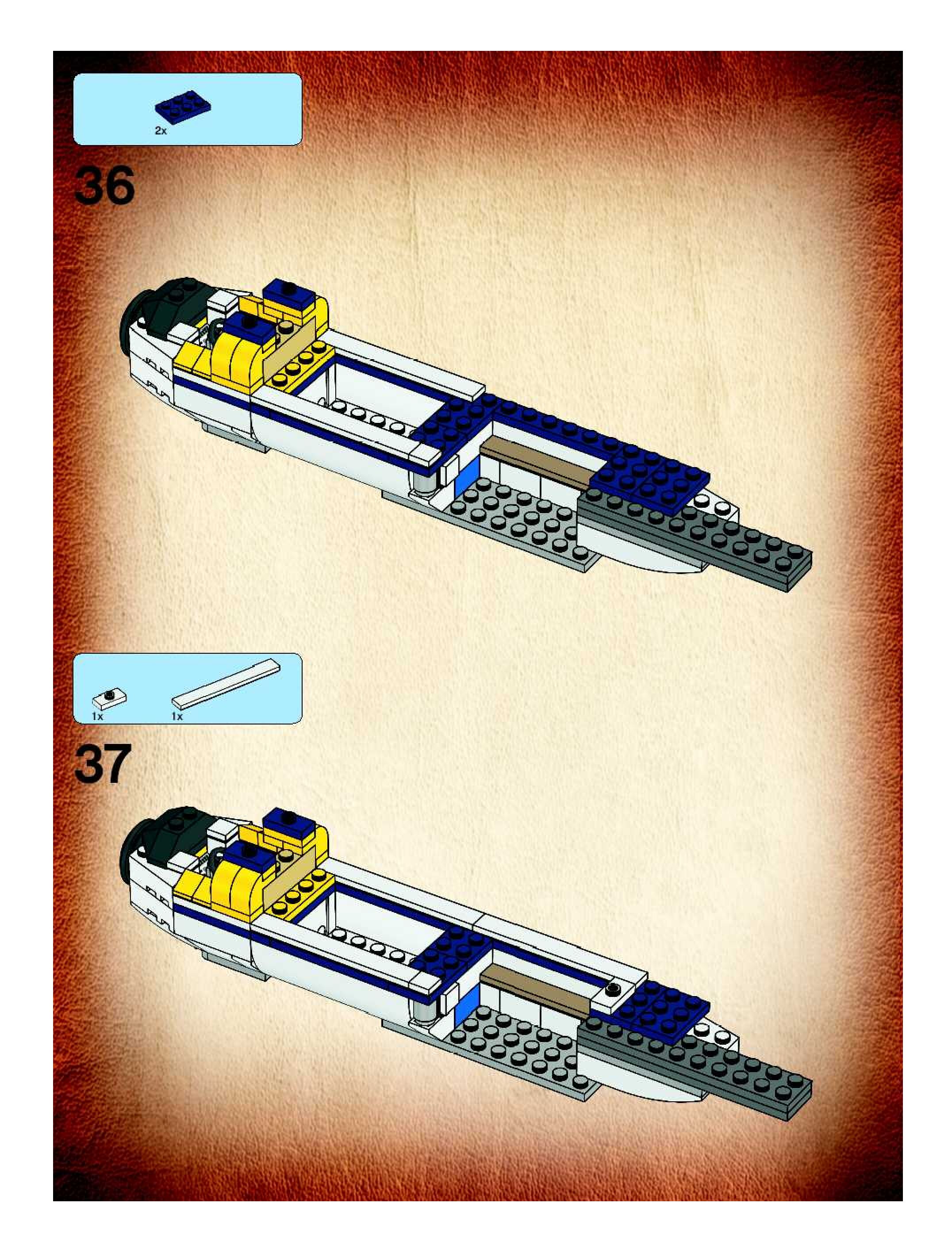 2x

36

1x 1x

37