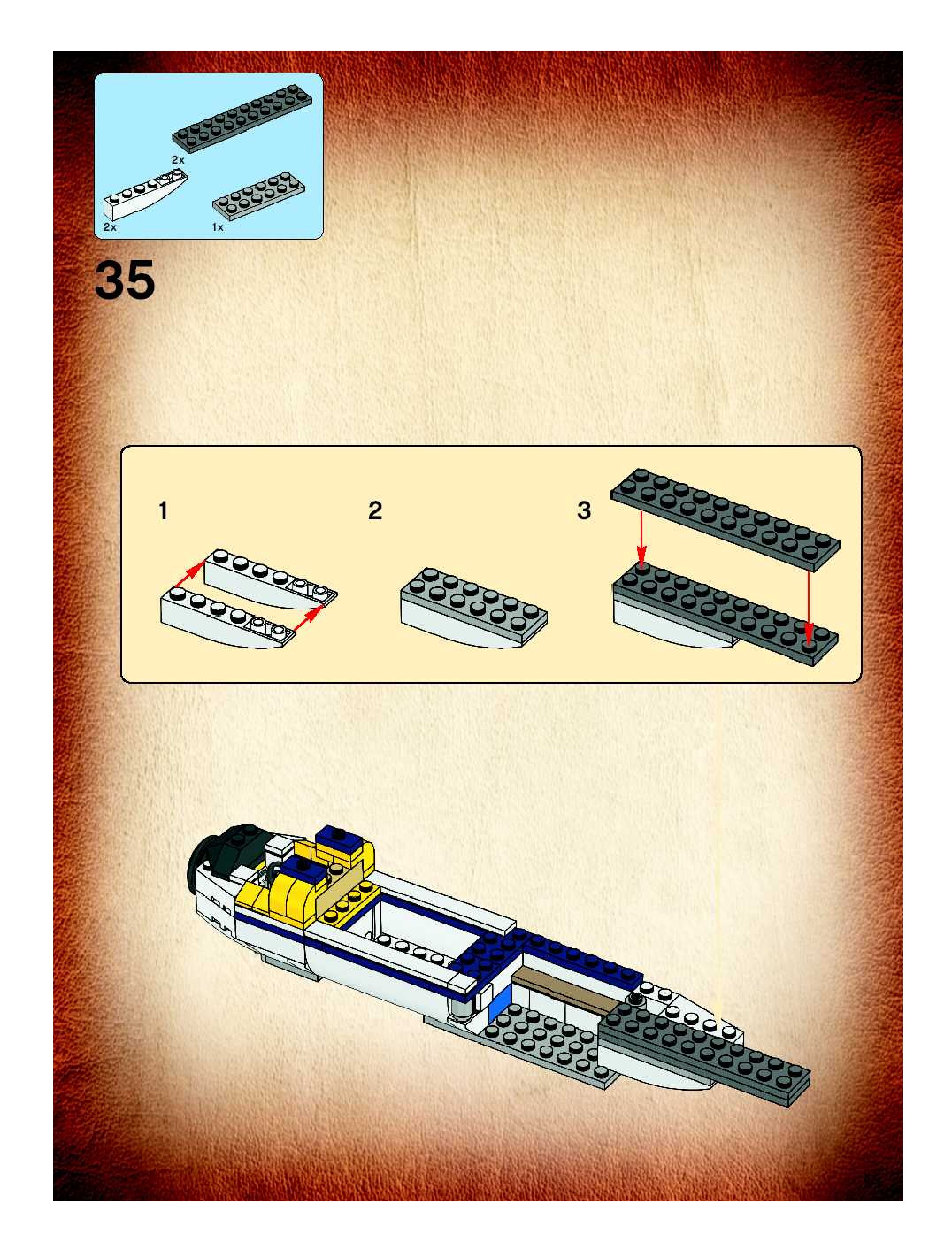 2x

2x

1x

35

1

2

3