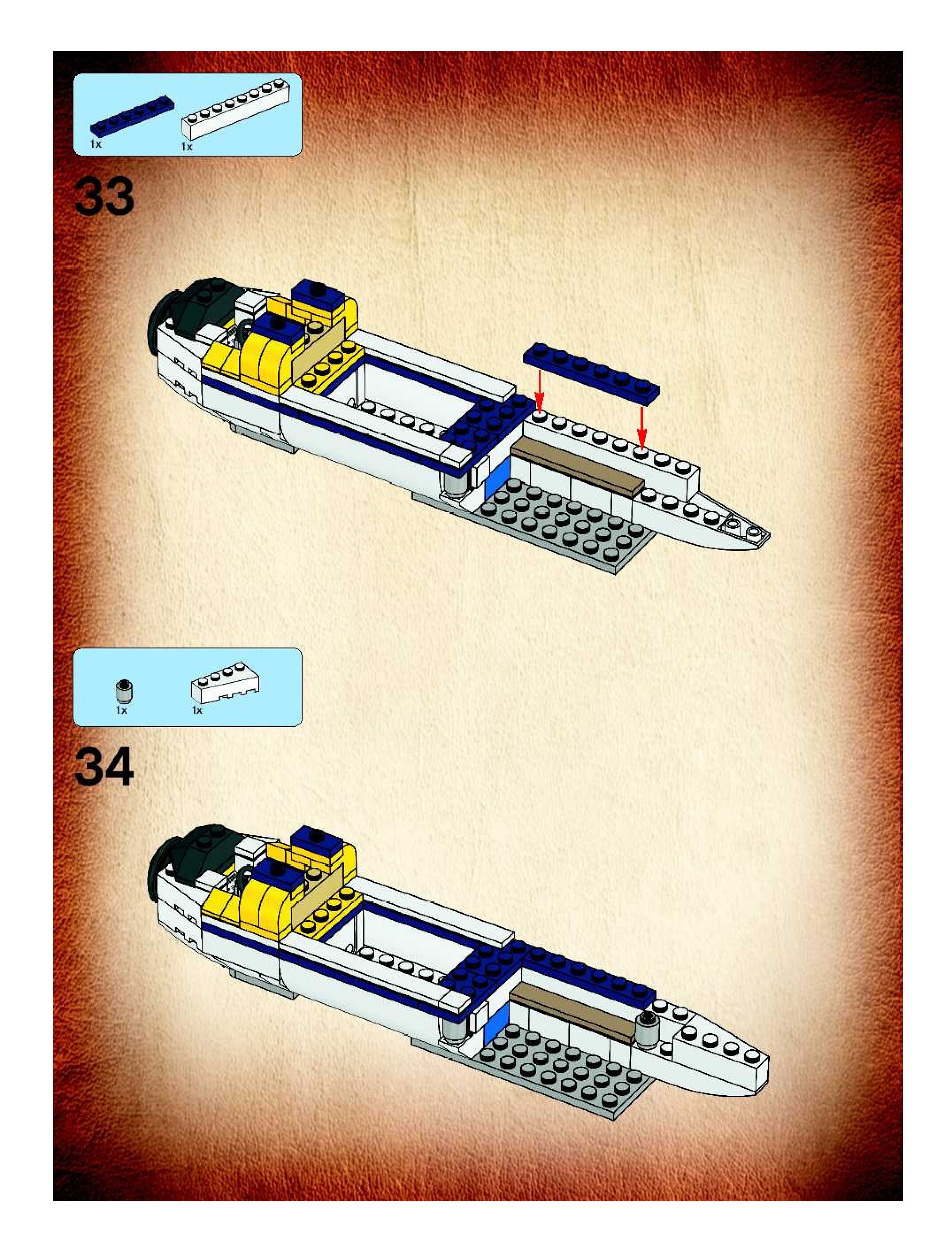 1x
1x

33

1x
1x

34