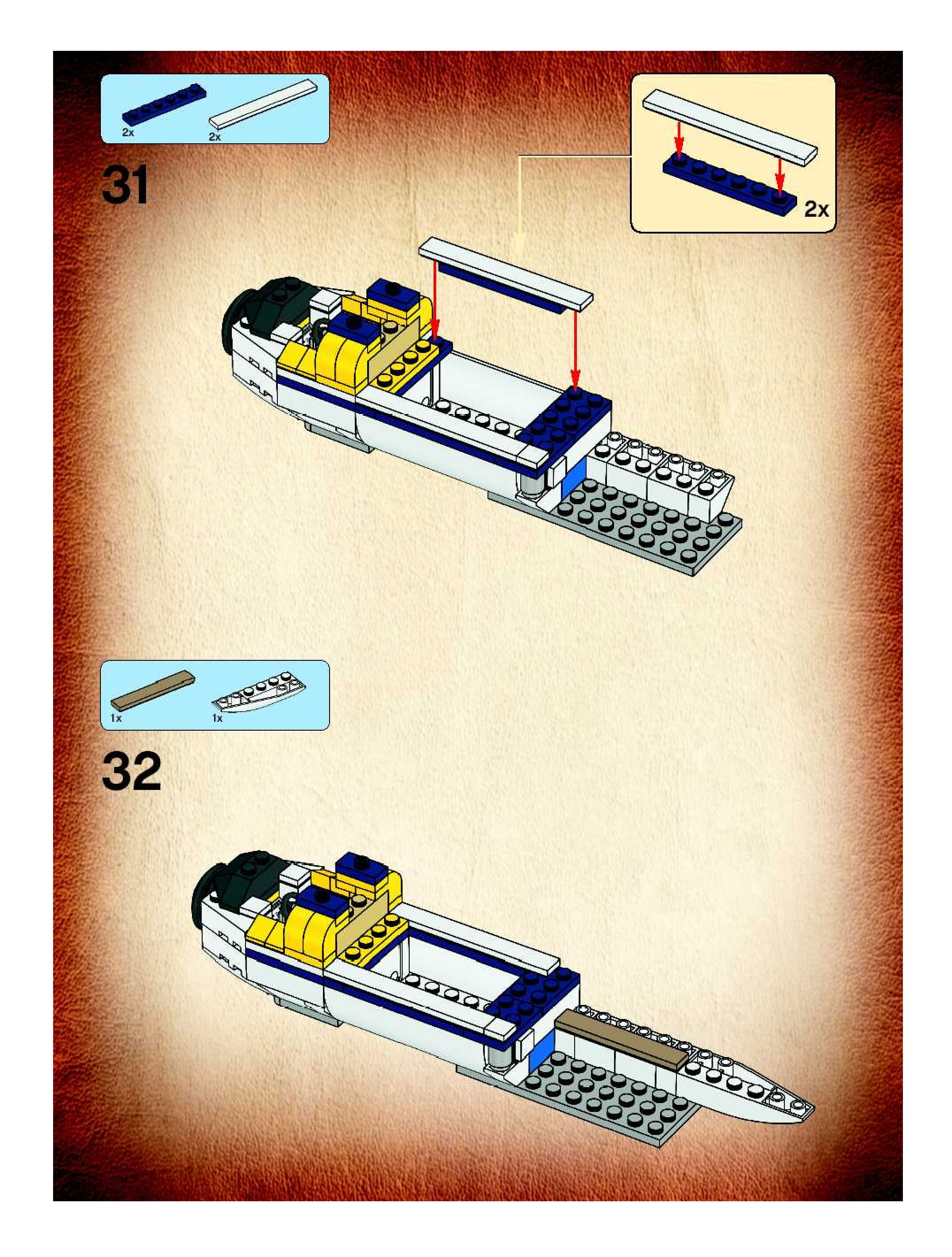 2x
2x

31

2x

1x
1x

32