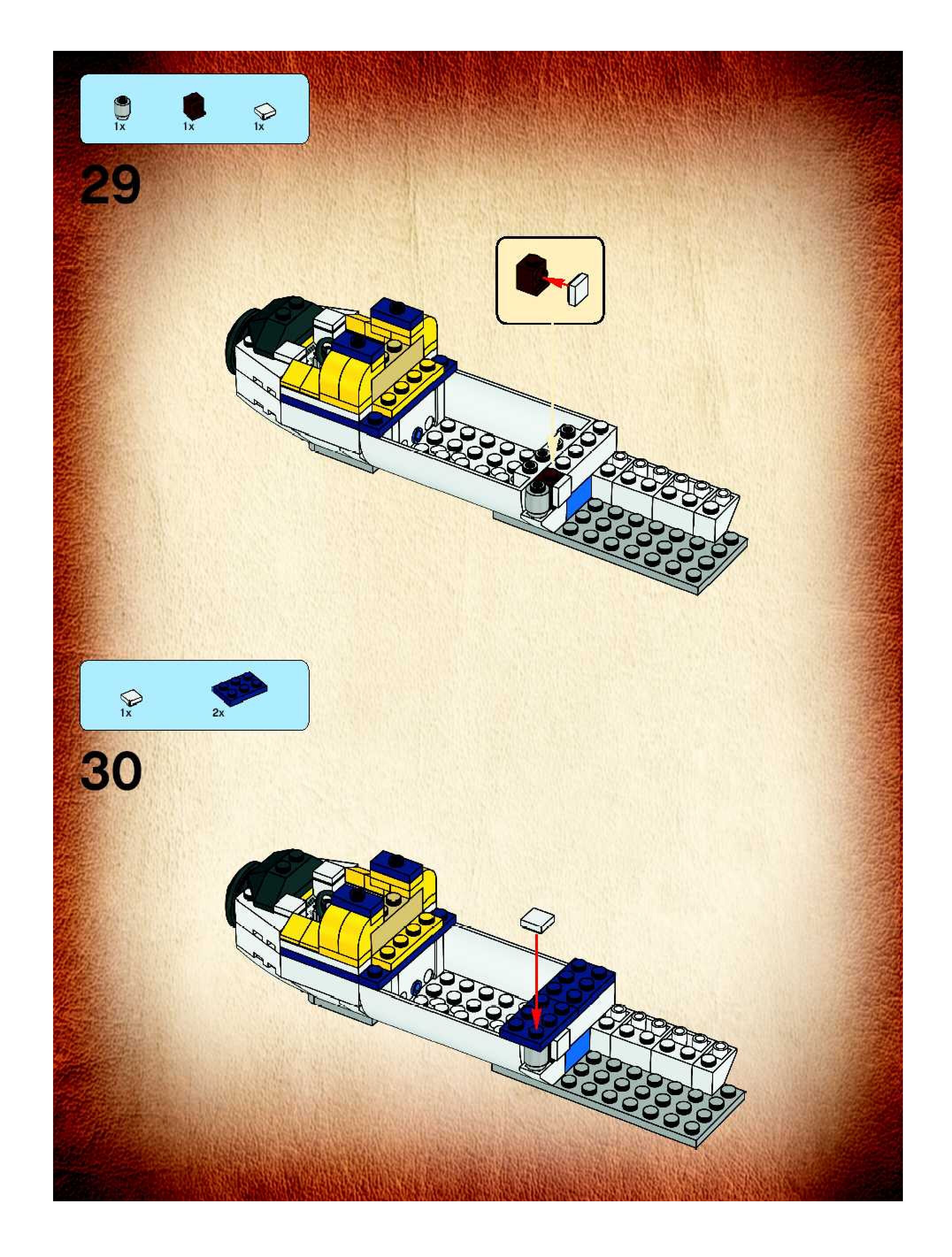 1x 1x 1x

29

1x 2x

30