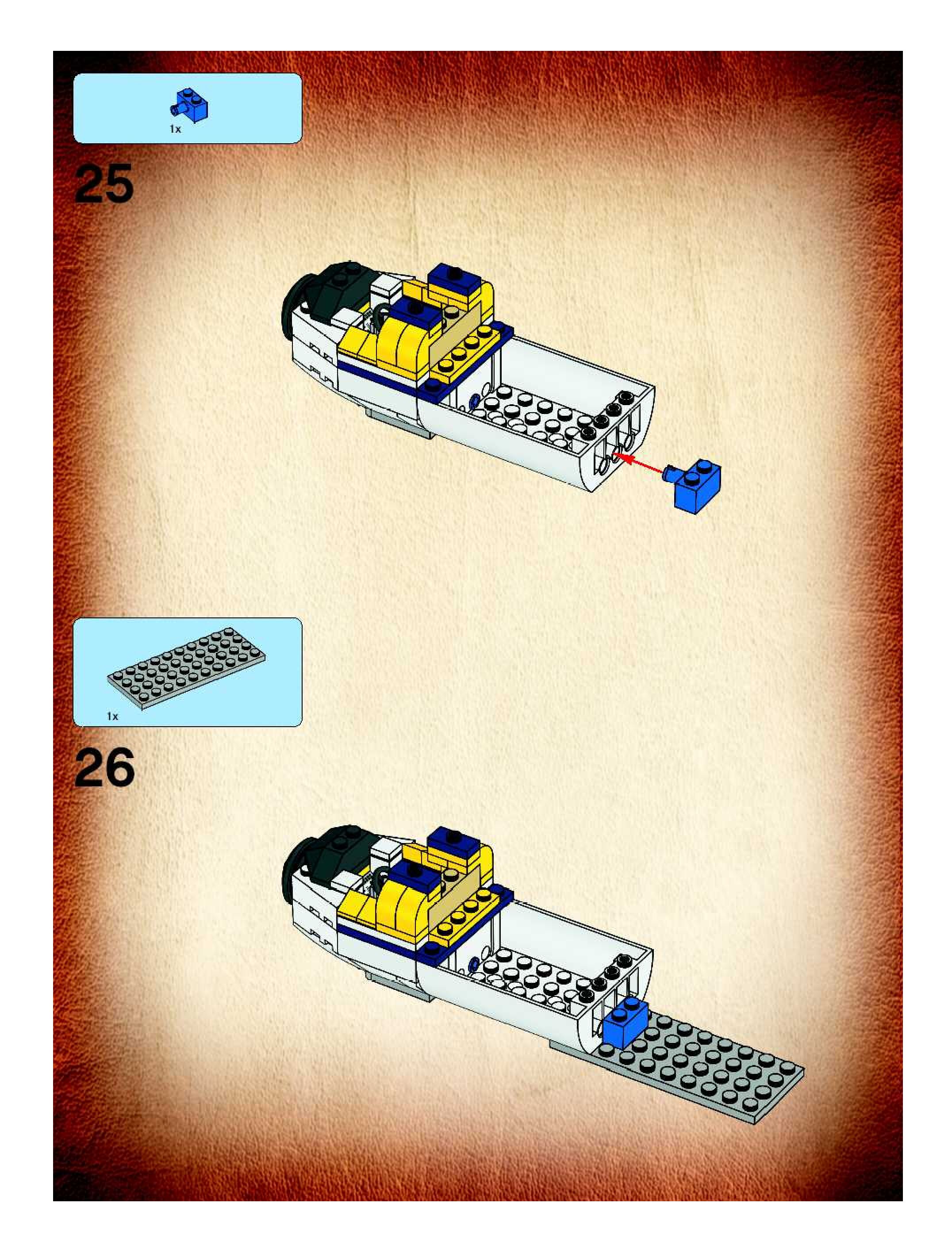 1x

25

1x

26