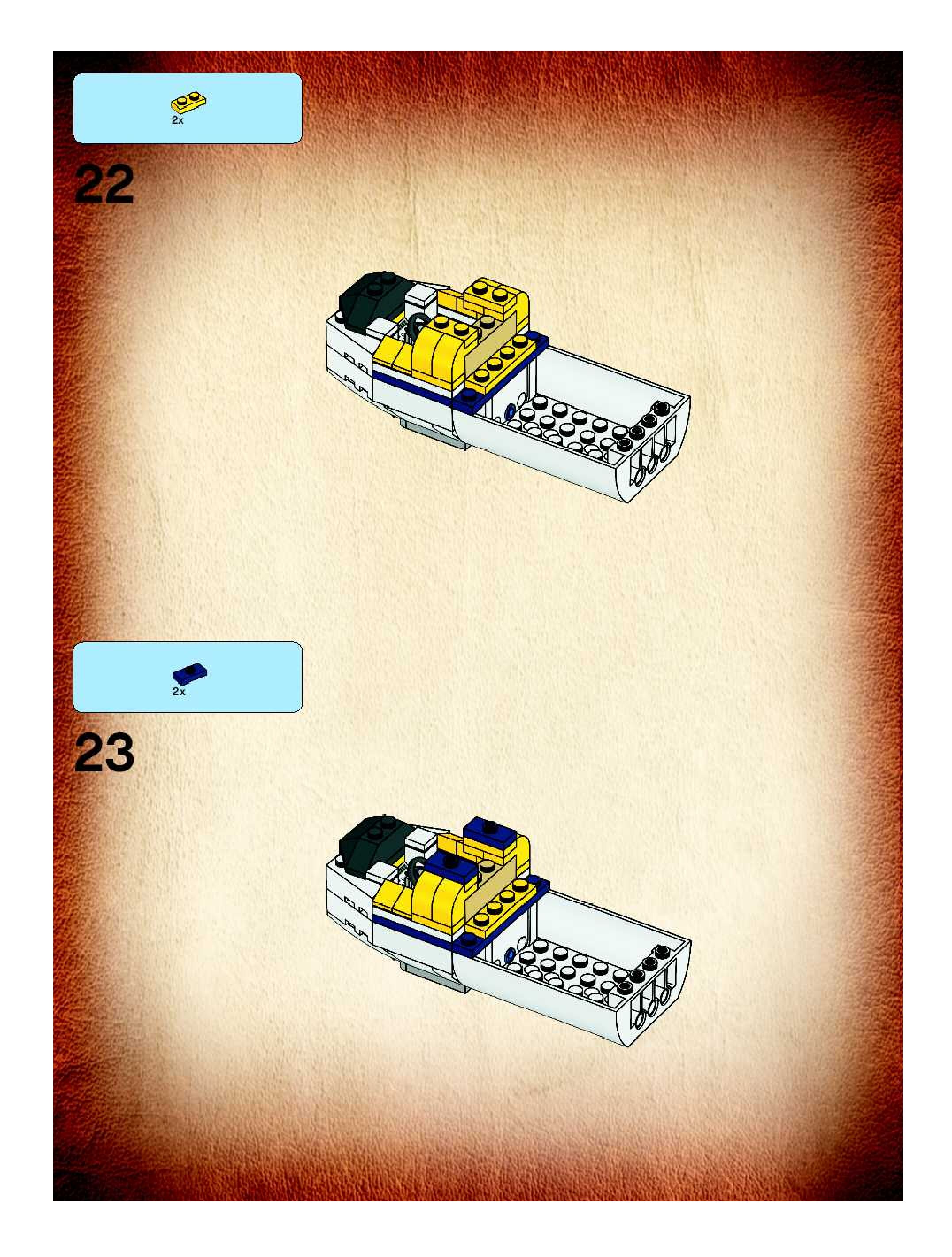 2x

22

2x

23