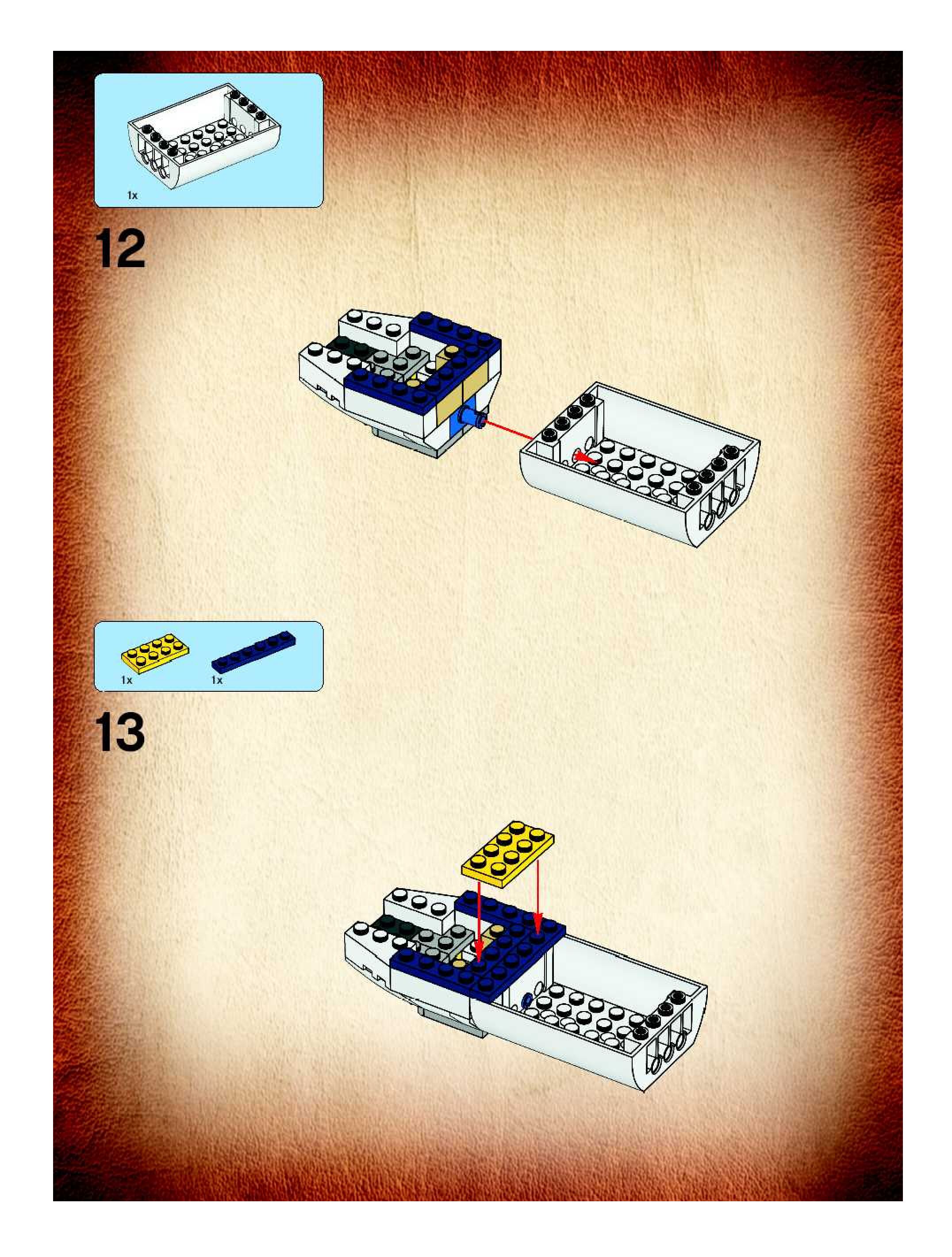 1x

12

1x 1x

13